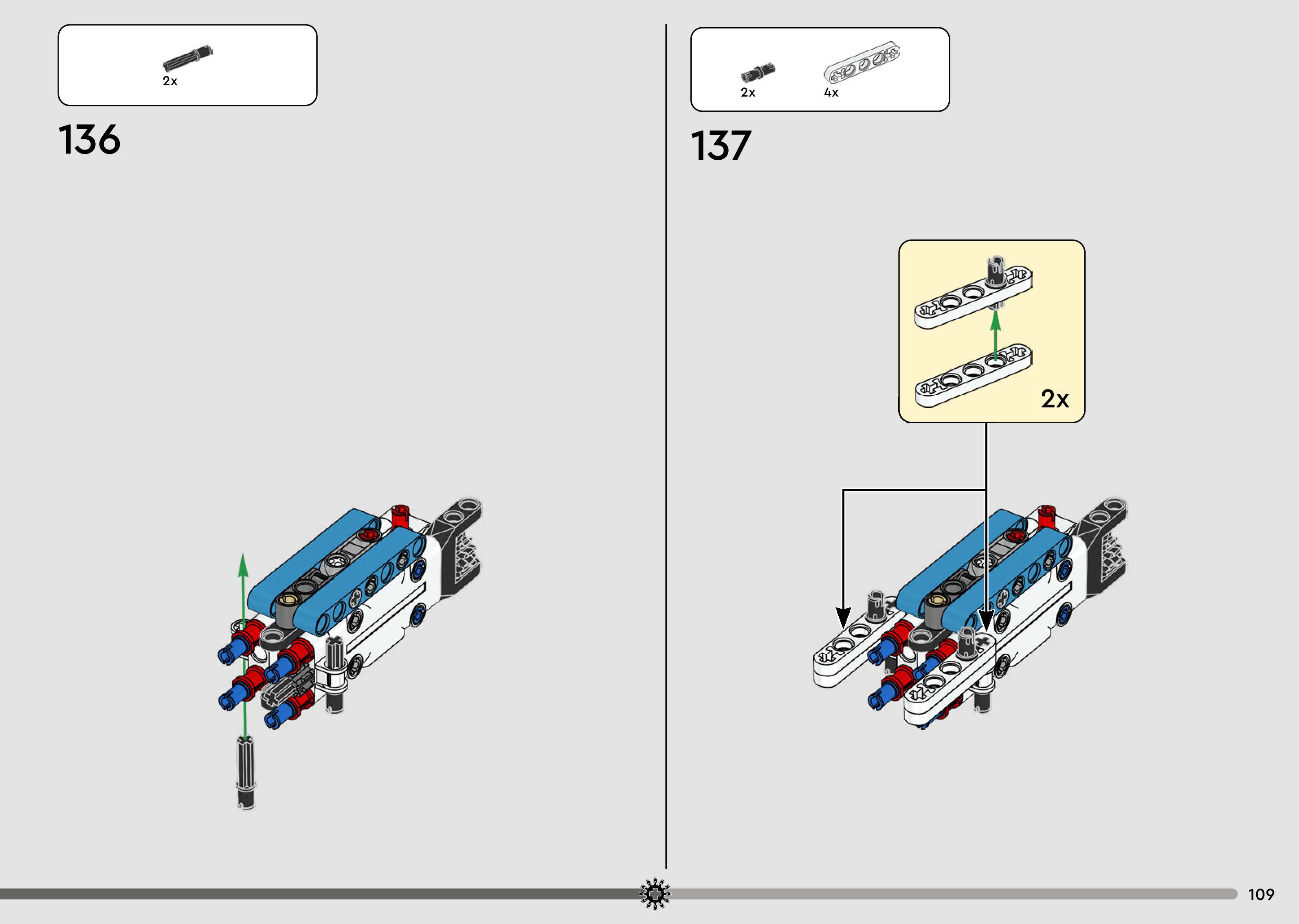 2x

136

2x 4x

137

2x

109