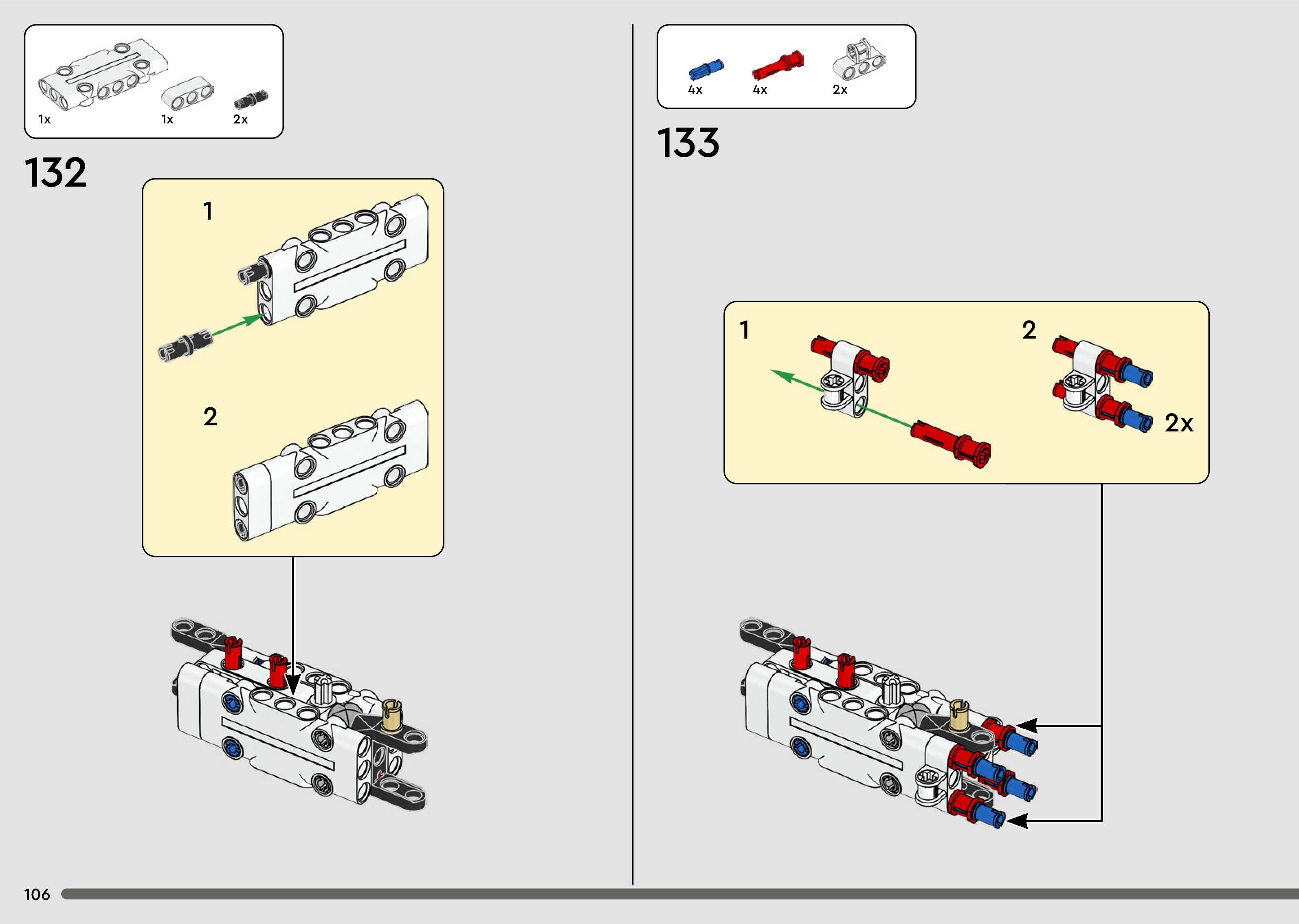 1x 1x 2x

132

1

2

4x 4x 2x

133

1

2

2x

106