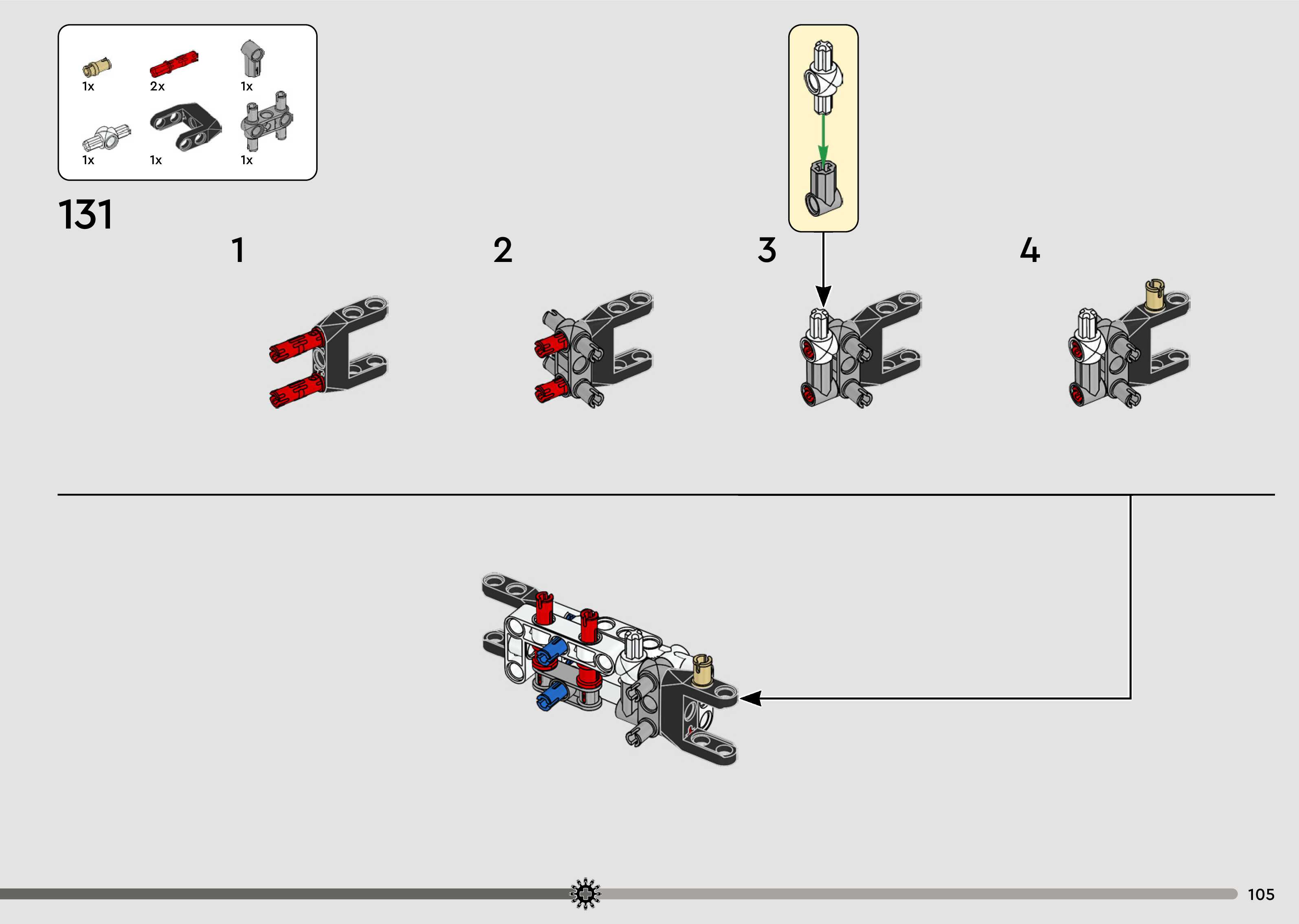 1x
2x
1x
1x
1x
1x

131

1

2

3

4

105