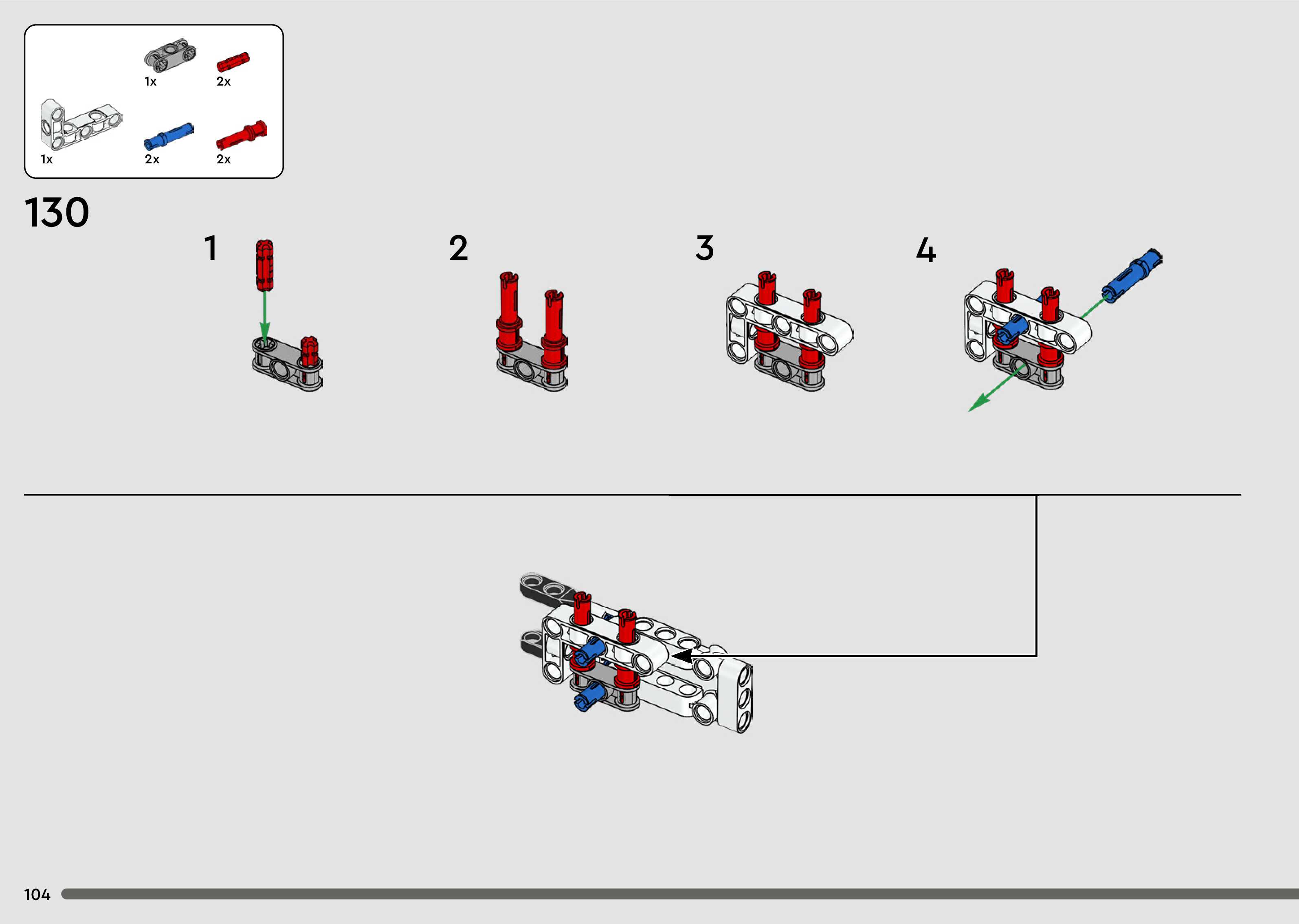 1x 2x
1x 2x 2x

130

1

2

3

4

104