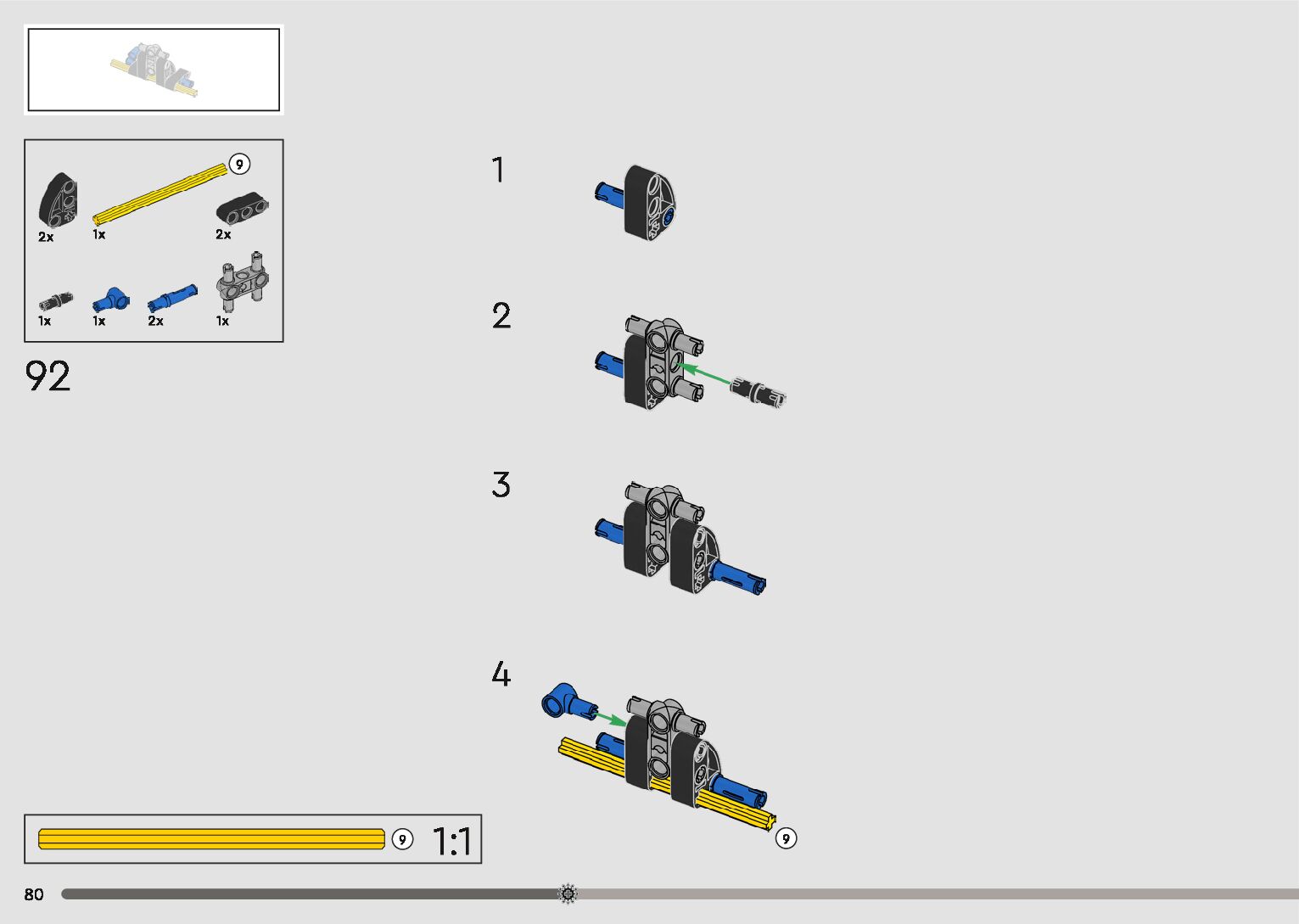 9

2x

1x

2x

1x

1x

2x

1x

92

1

2

3

4

9

9

1:1

80