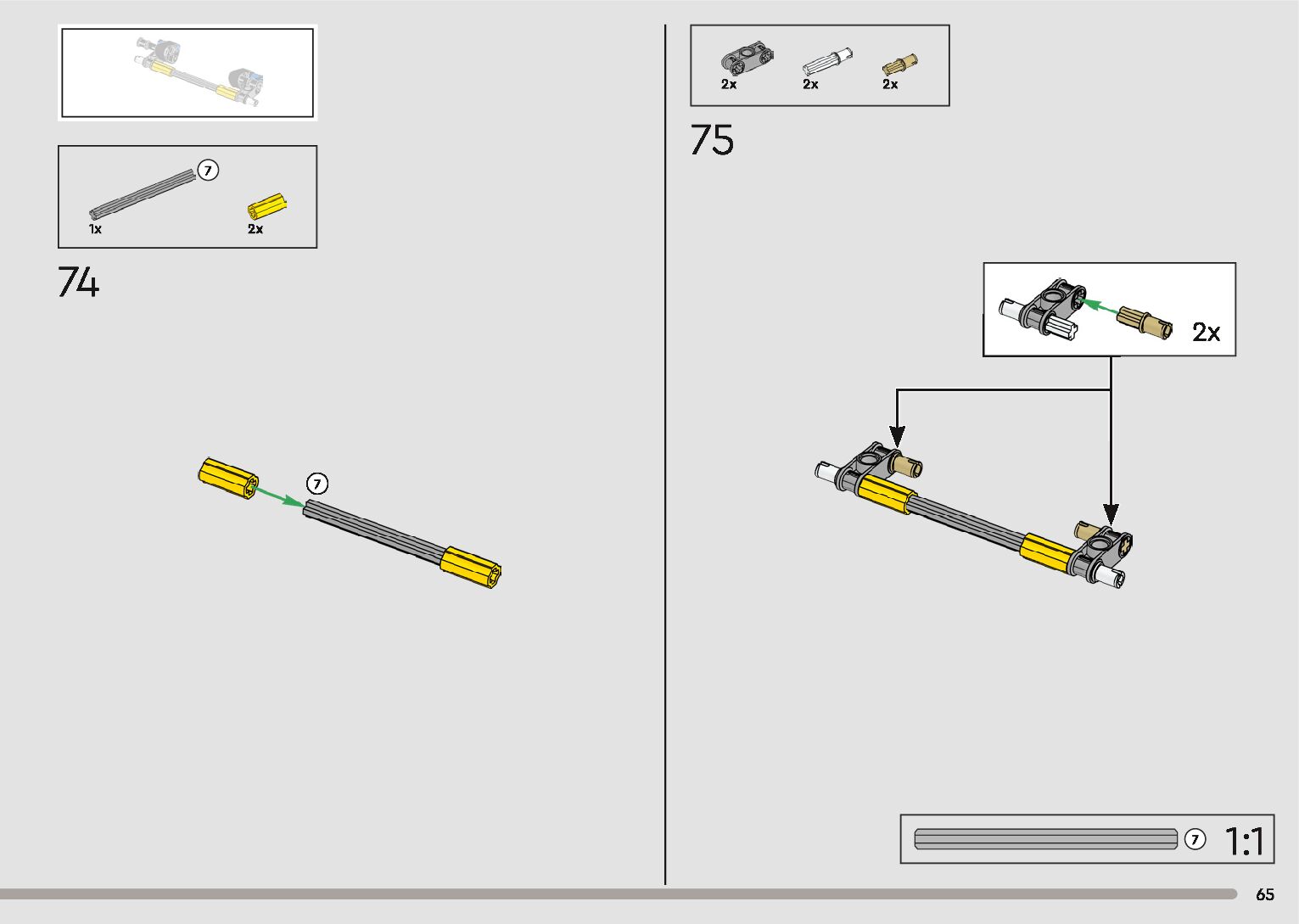 7

1x

2x

74

7

2x

2x

2x

75

2x

7

1:1

65