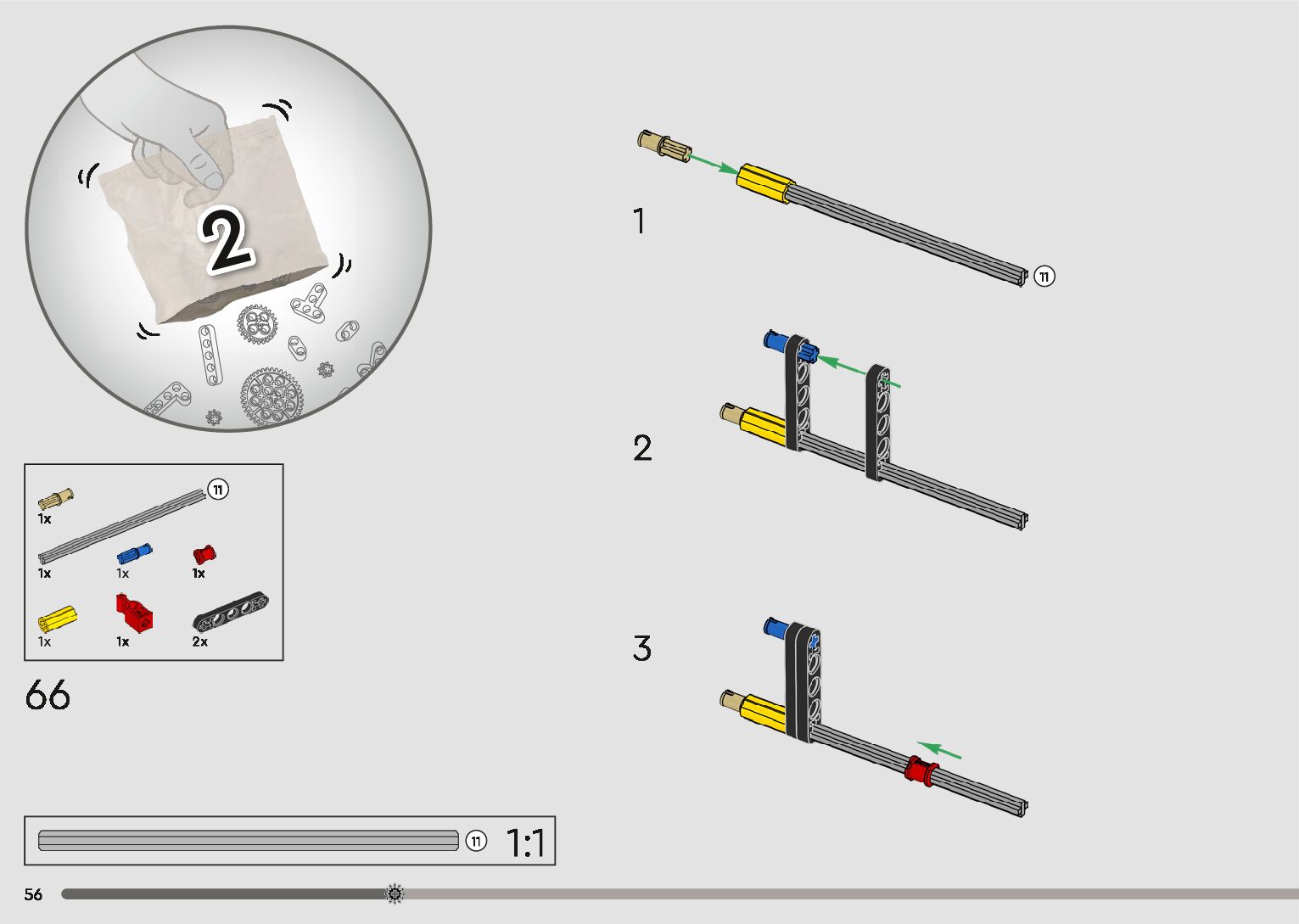 2

11
1x
1x
1x
1x
1x
1x
2x

66

11
1:1

56

1
11

2

3