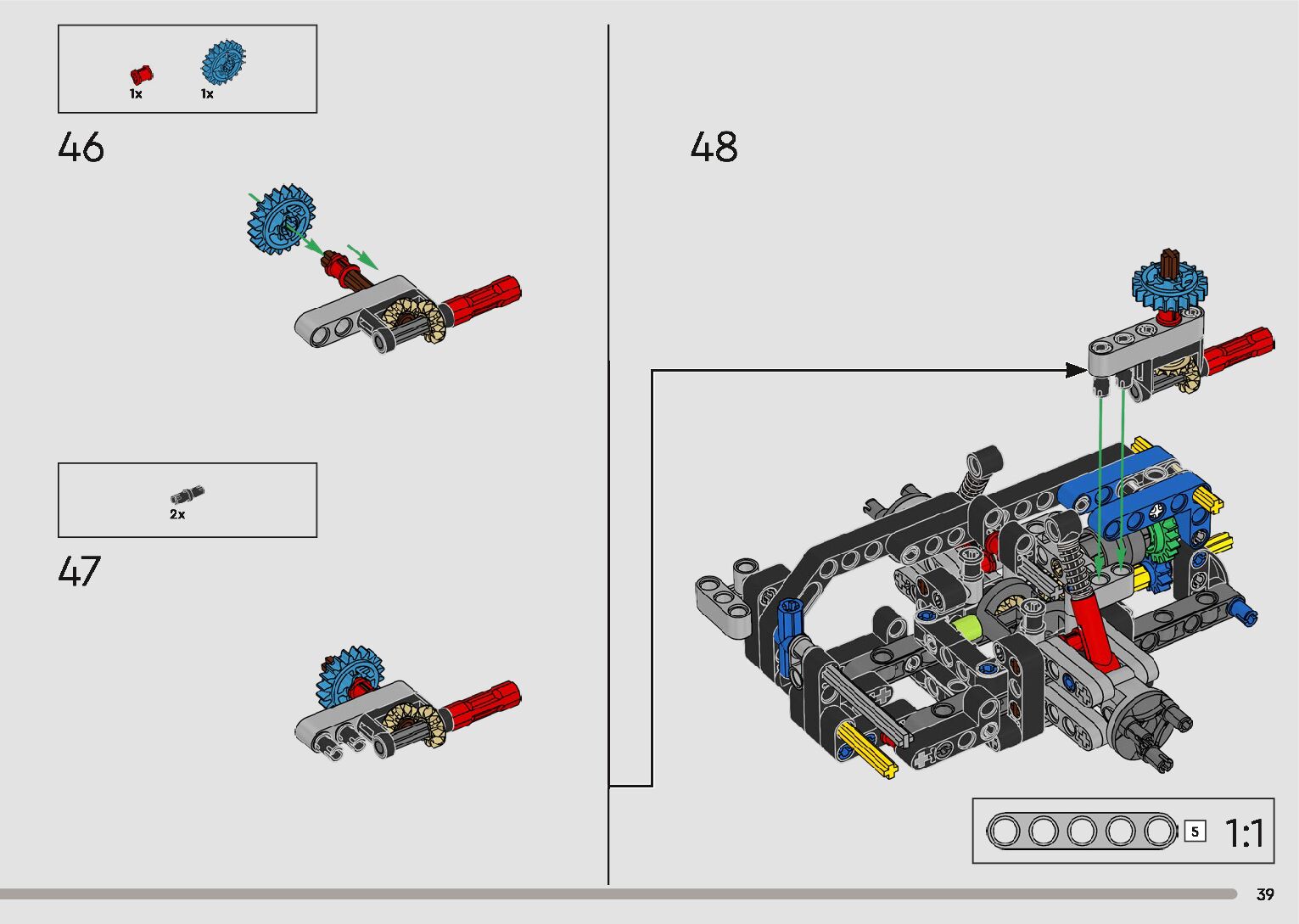 1x 1x

46

2x

47

48

5 1:1

39