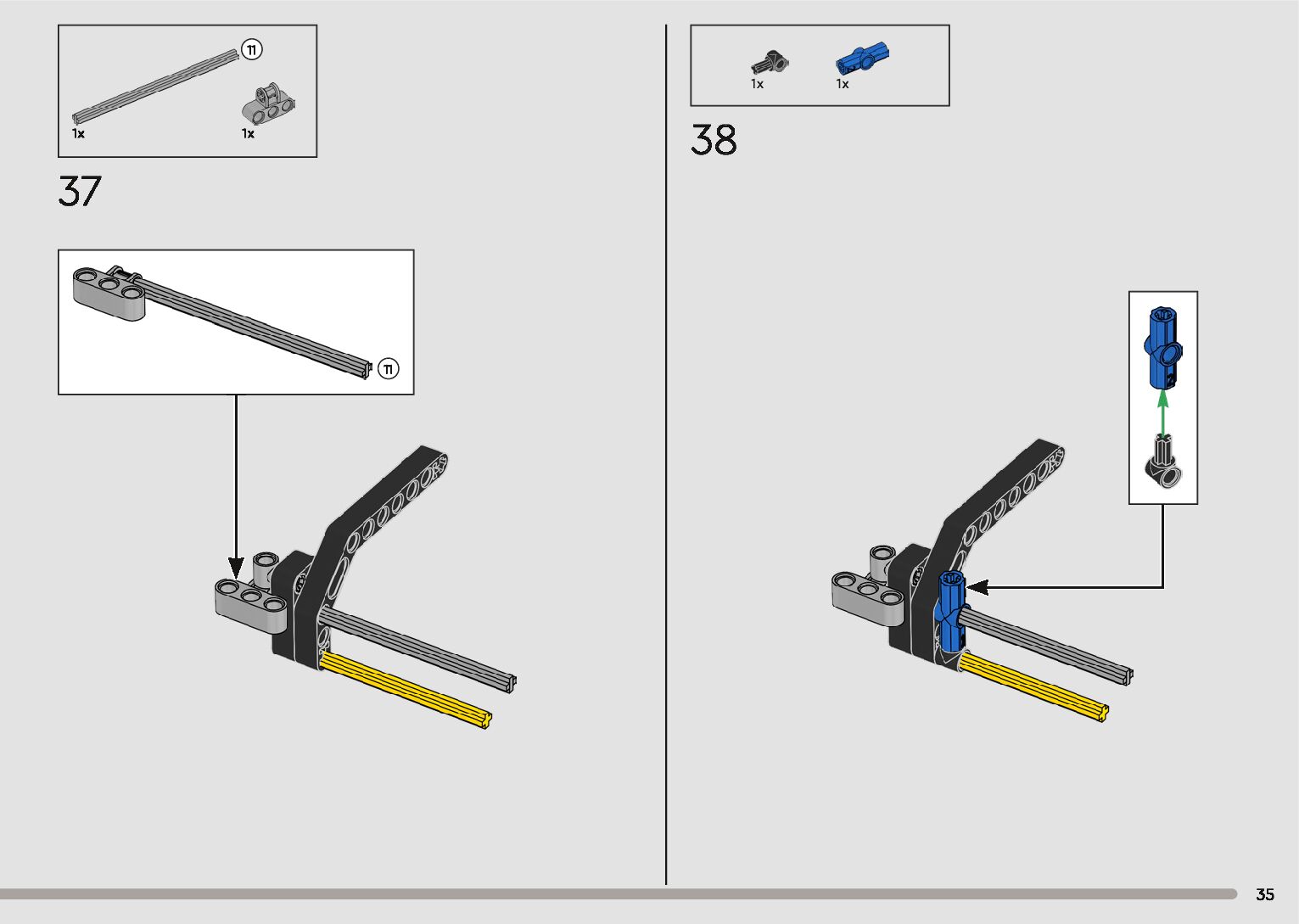 11

1x

1x

37

11

1x

1x

38

35