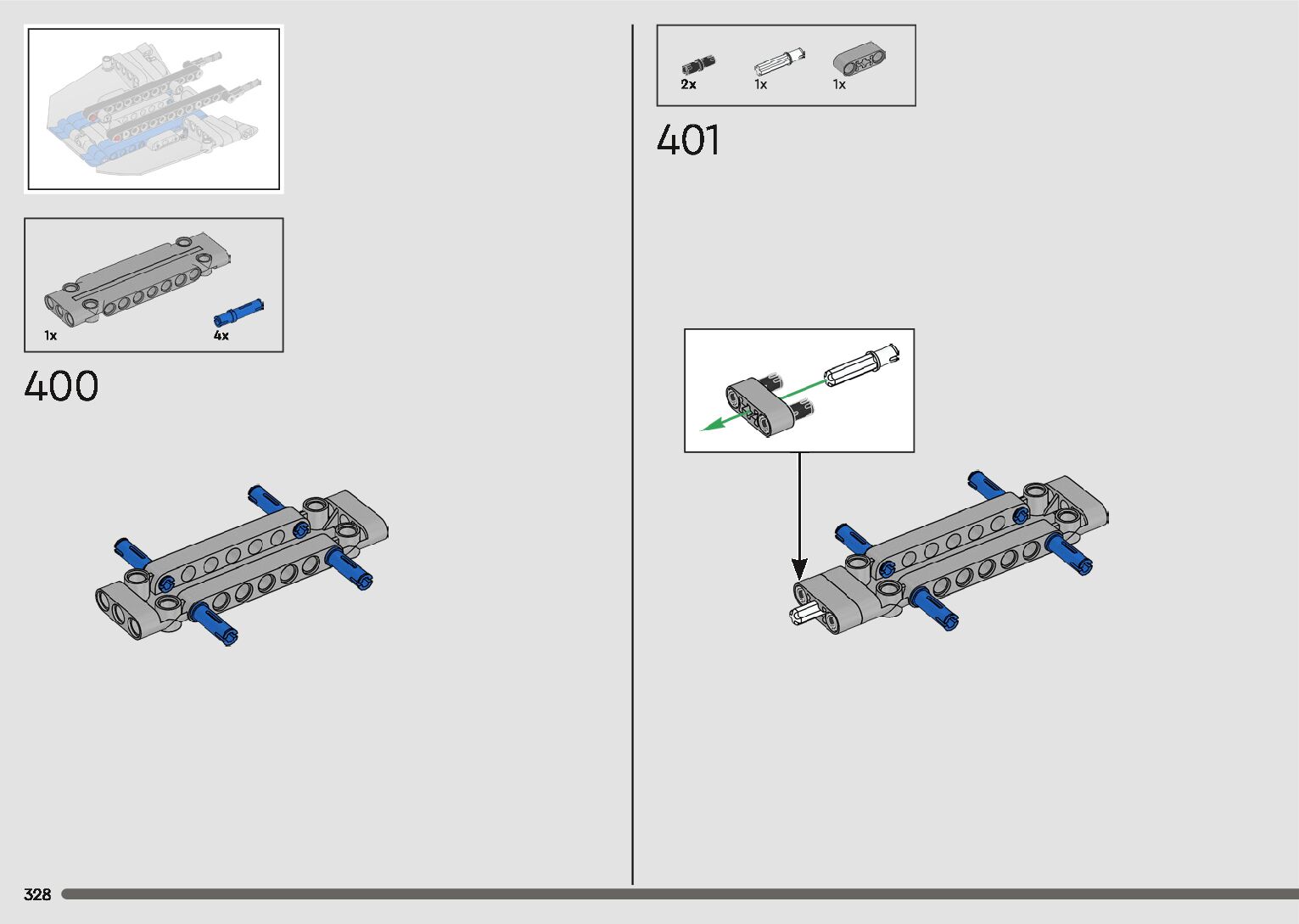 1x

4x

400

2x

1x

1x

401

328