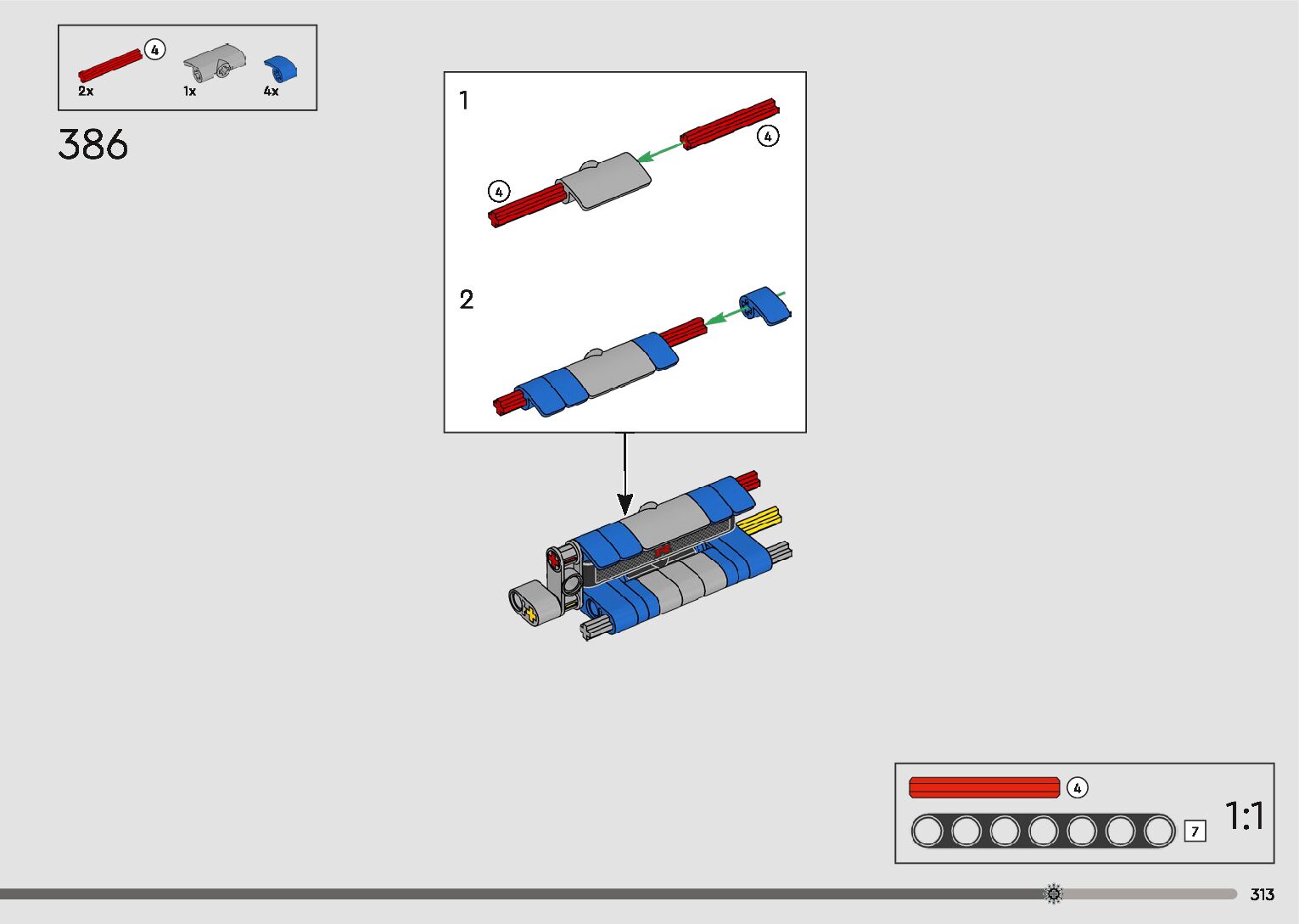 4
2x
1x
4x

386

1
4
4

2

4
7
1:1

313