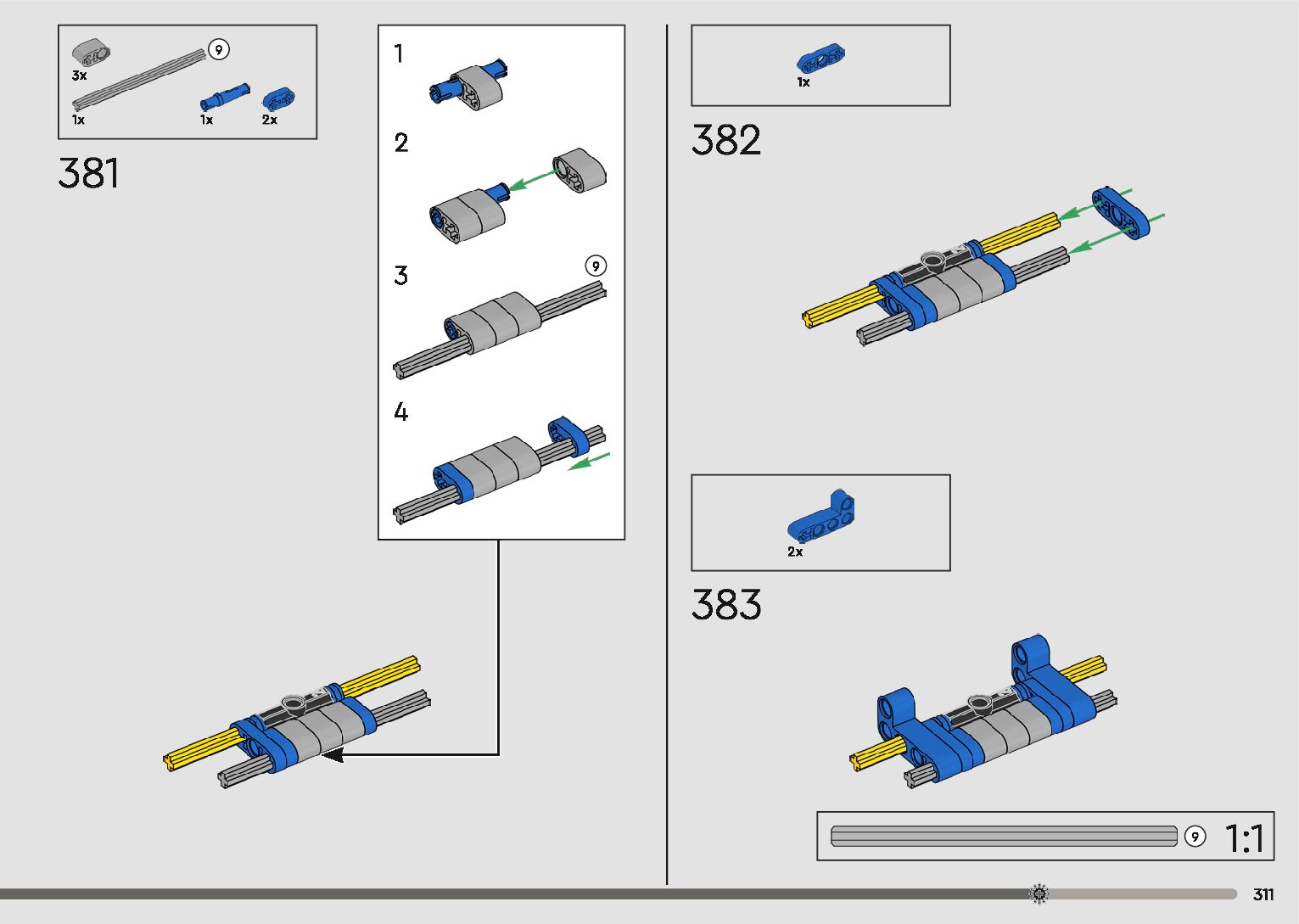 3x
9
1x
1x
2x

381

1
2
3
9
4

1x

382

2x

383

9
1:1

311