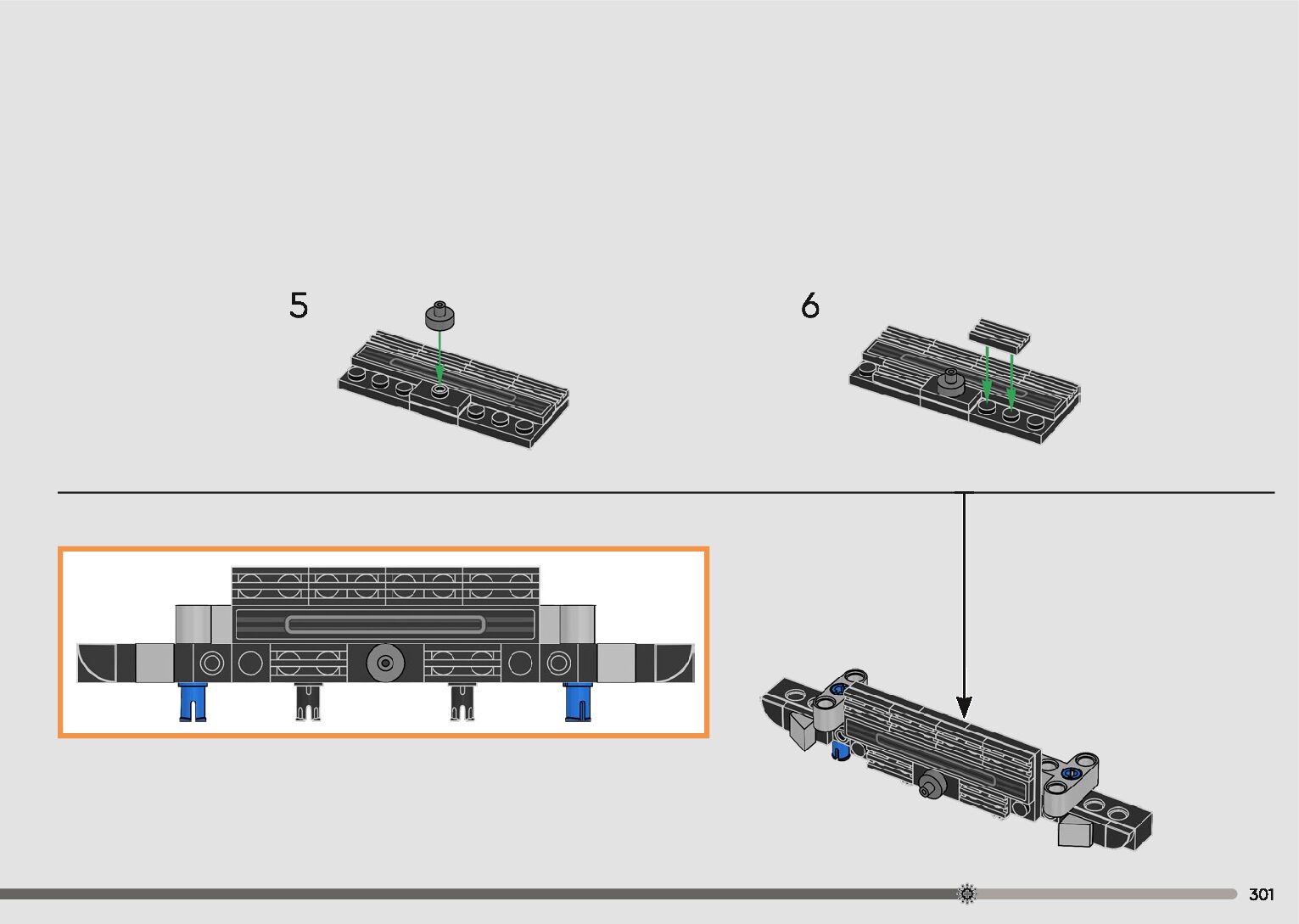 5

6

301