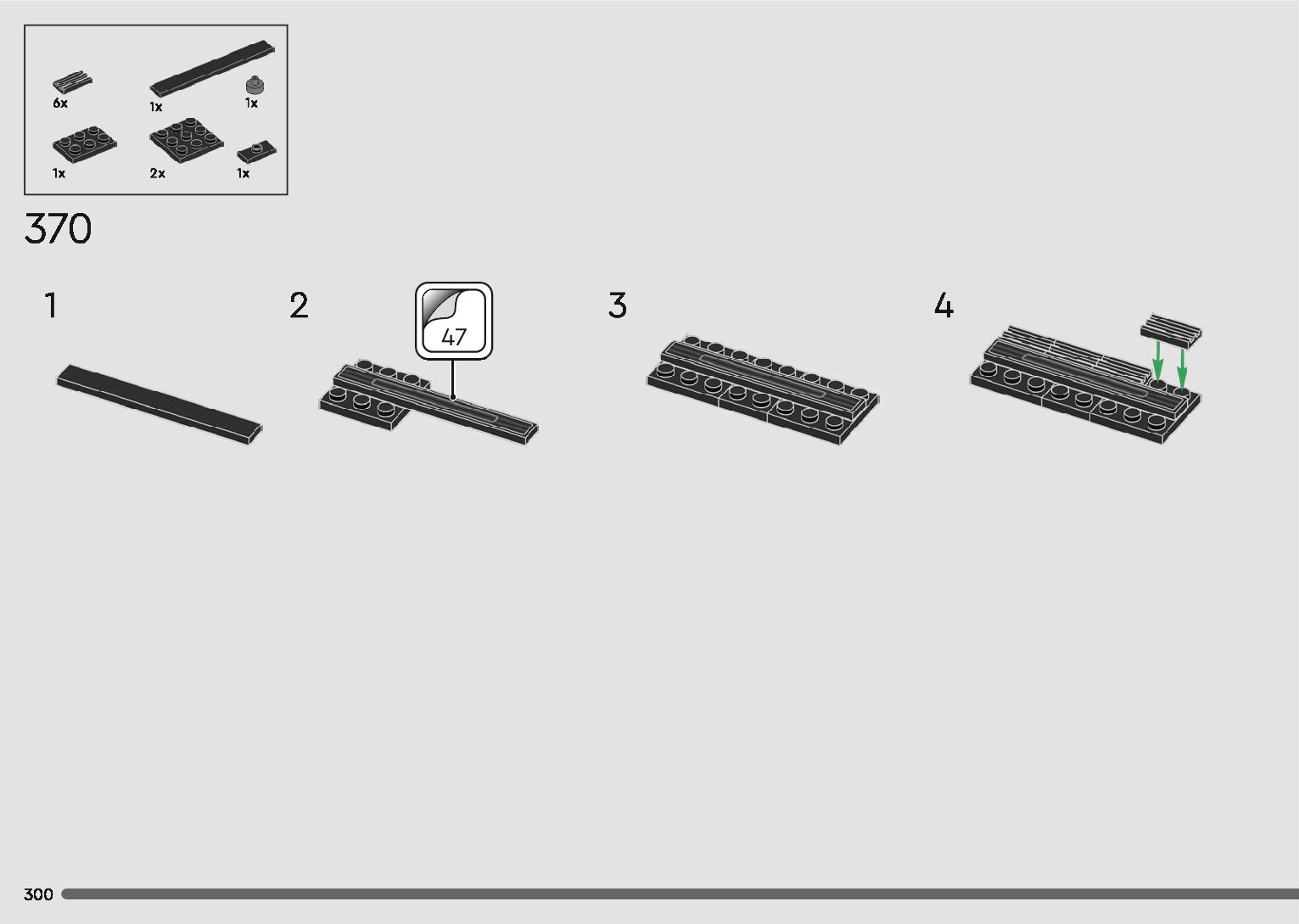 6x
1x
1x
1x
2x
1x

370

1

2

47

3

4

300