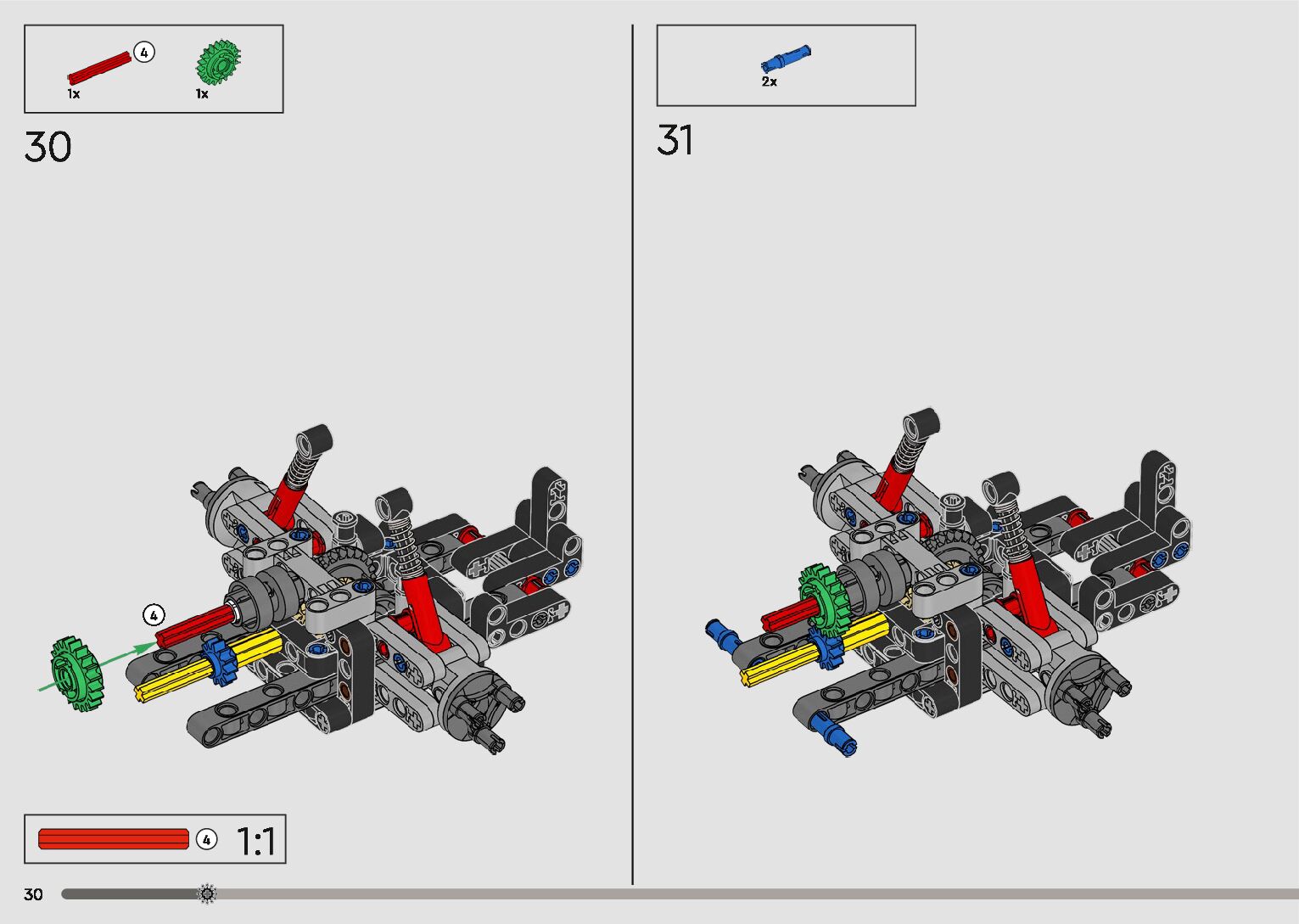 4
1x
1x
30
4
4
1:1
30
2x
31