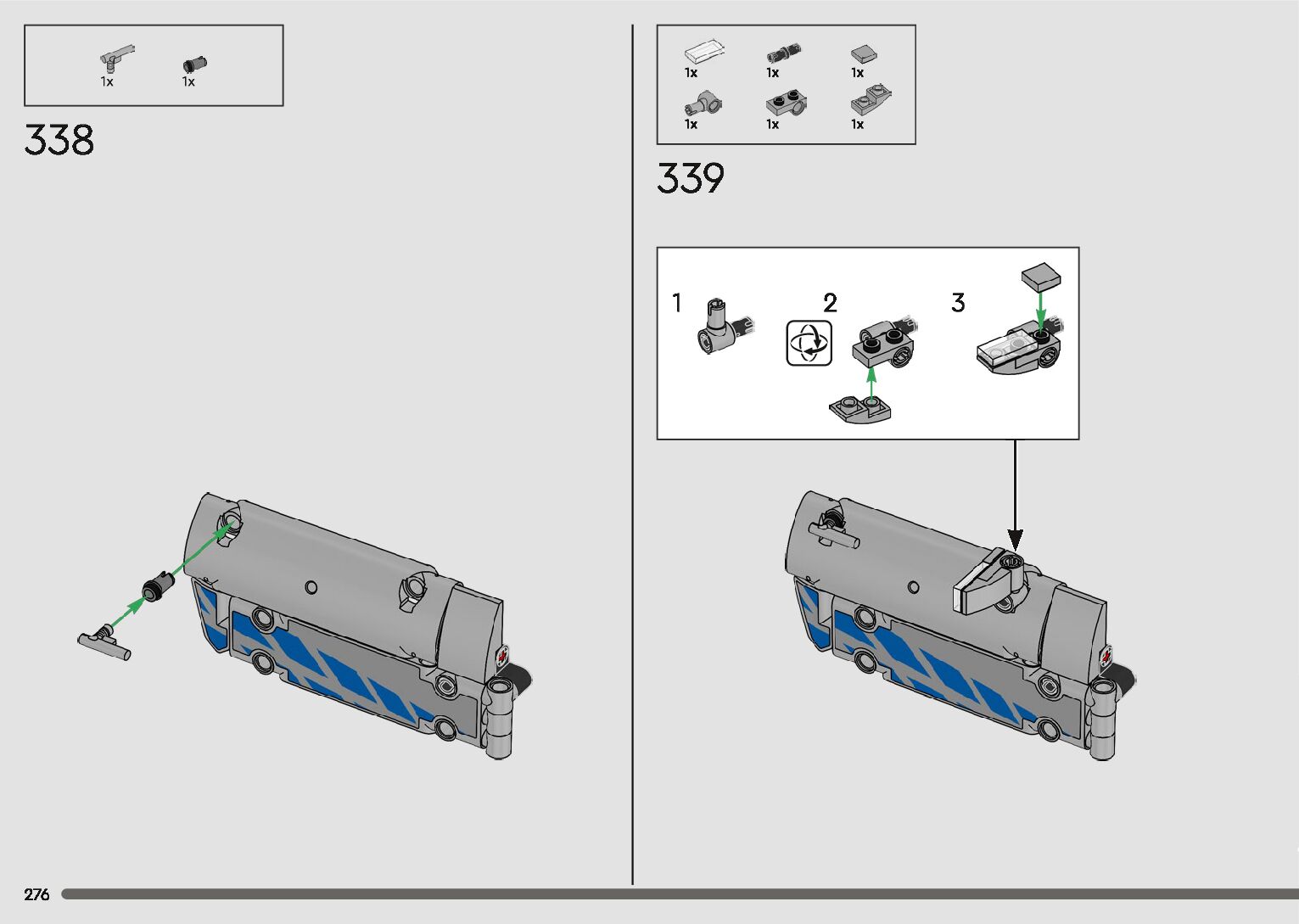 1x 1x

338

1x 1x 1x
1x 1x 1x

339

1

2

3

276