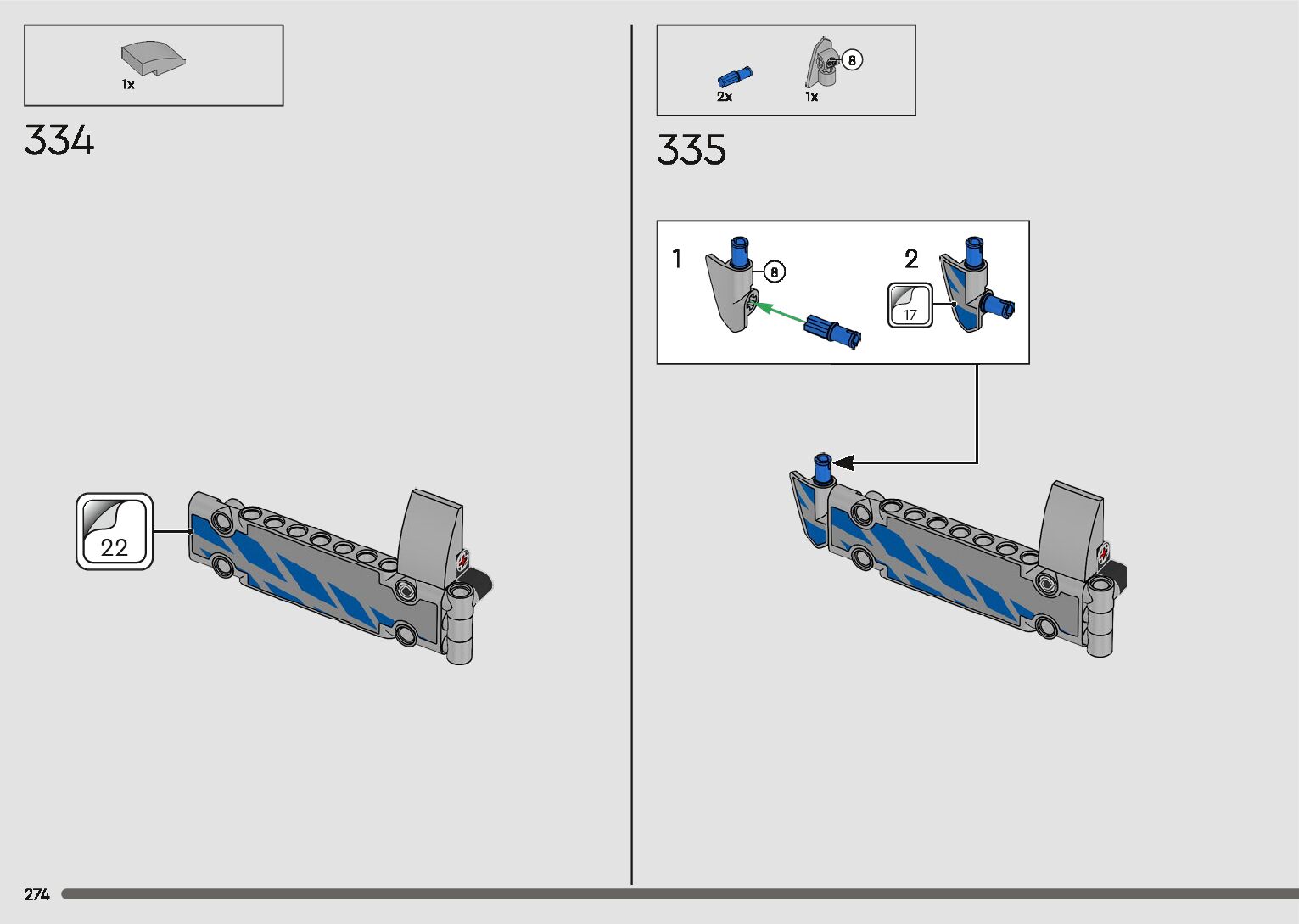 1x

334

22

2x

1x

8

335

1

8

2

17

274