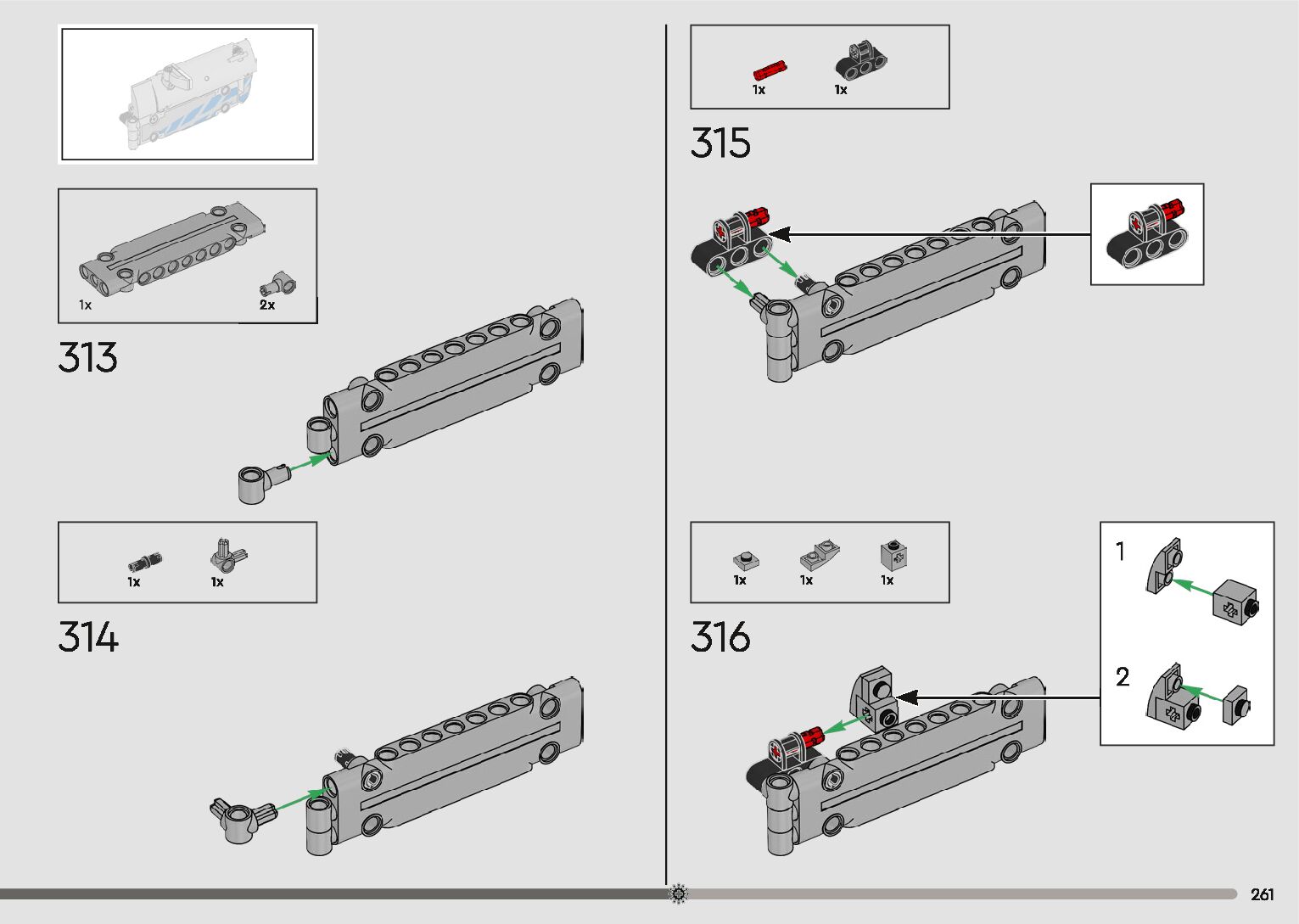 1x
2x

313

1x
1x

314

1x
1x

315

1x
1x
1x

316

1

2

261