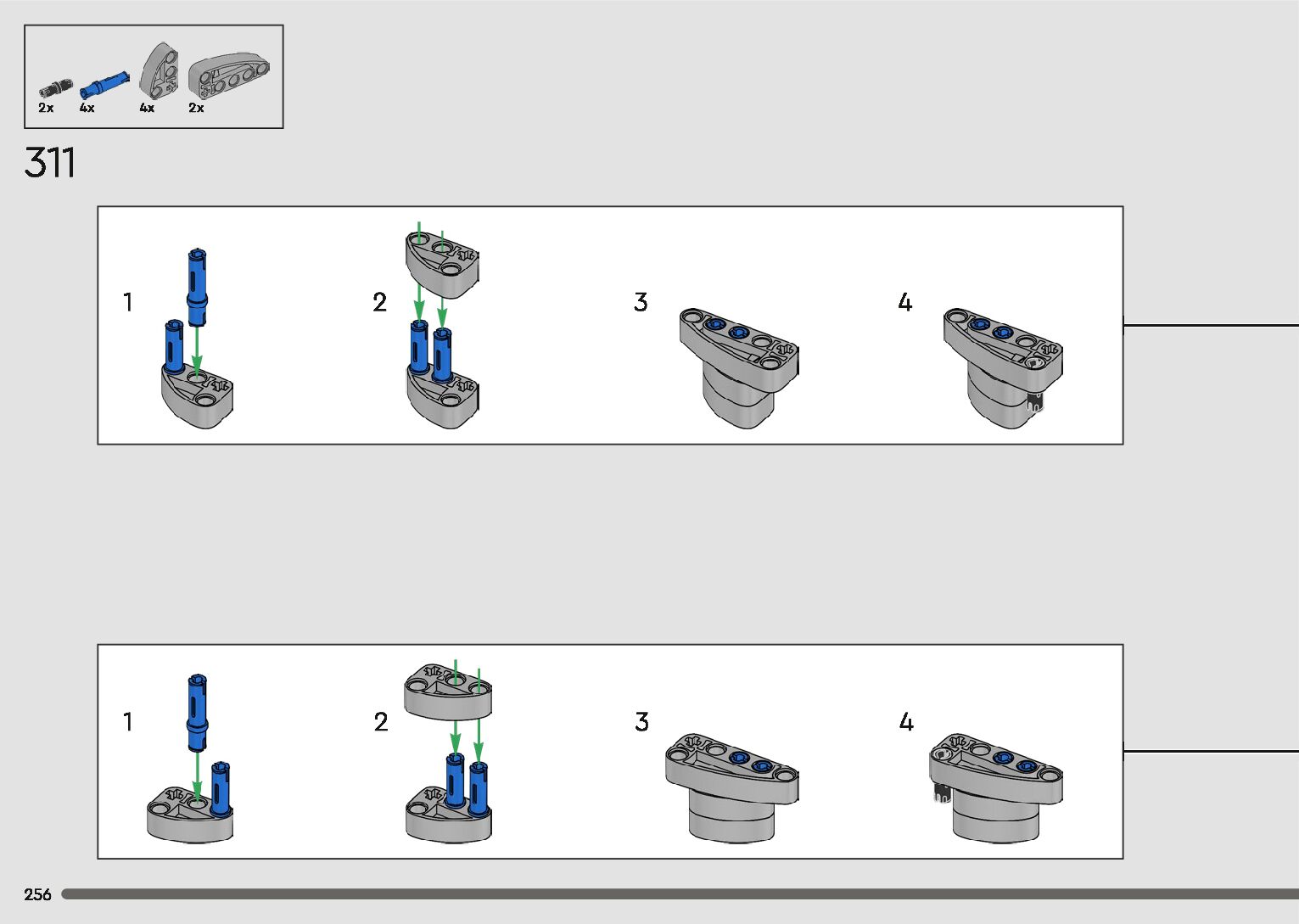 2x 4x 4x 2x

311

1

2

3

4

1

2

3

4

256