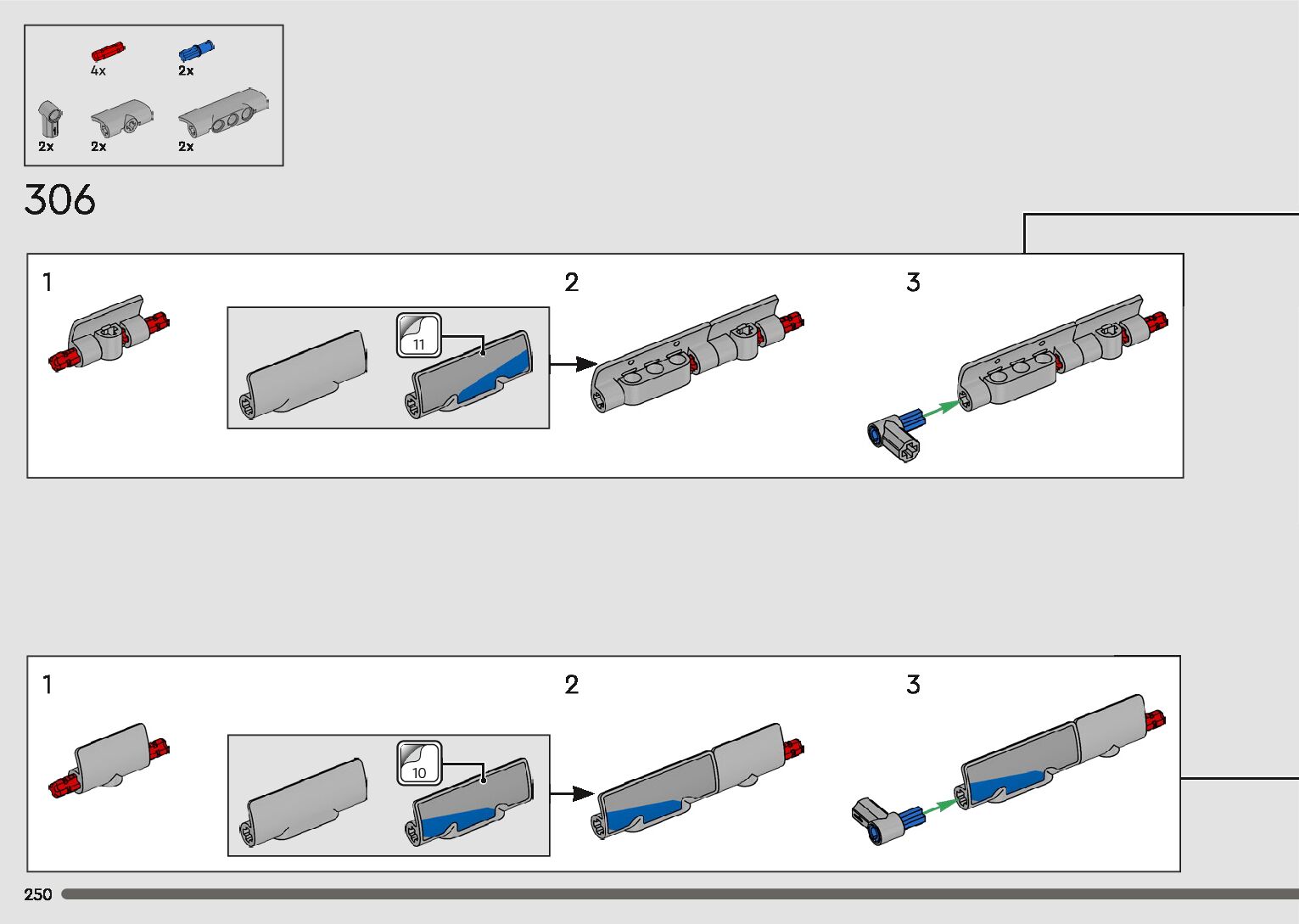 4x
2x
2x
2x
2x

306

1

11

2

3

1

10

2

3

250