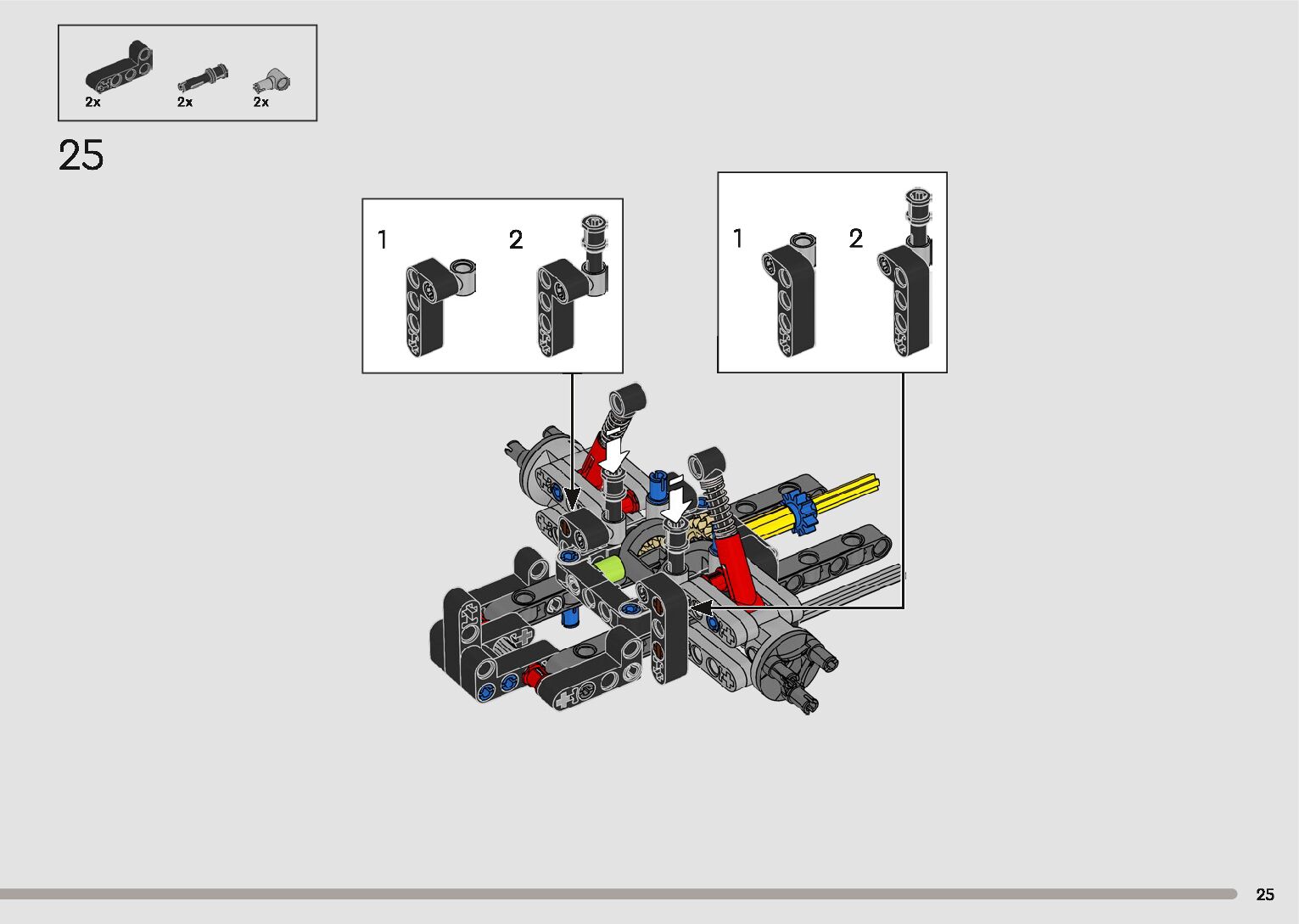 2x
2x
2x

25

1
2

1
2

25