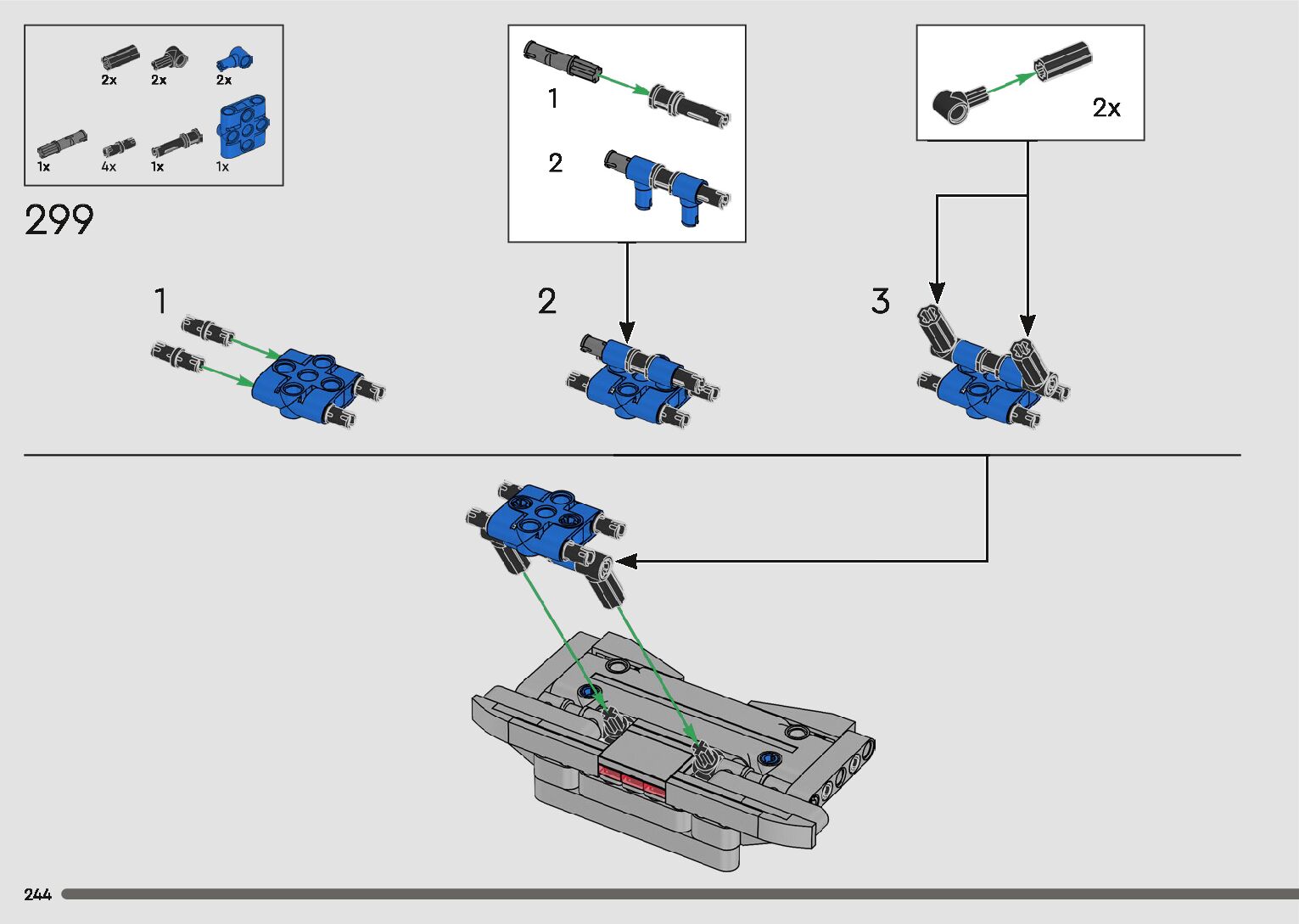 2x 2x 2x
1x 4x 1x 1x

299

1

2

2x

1

2

3

244