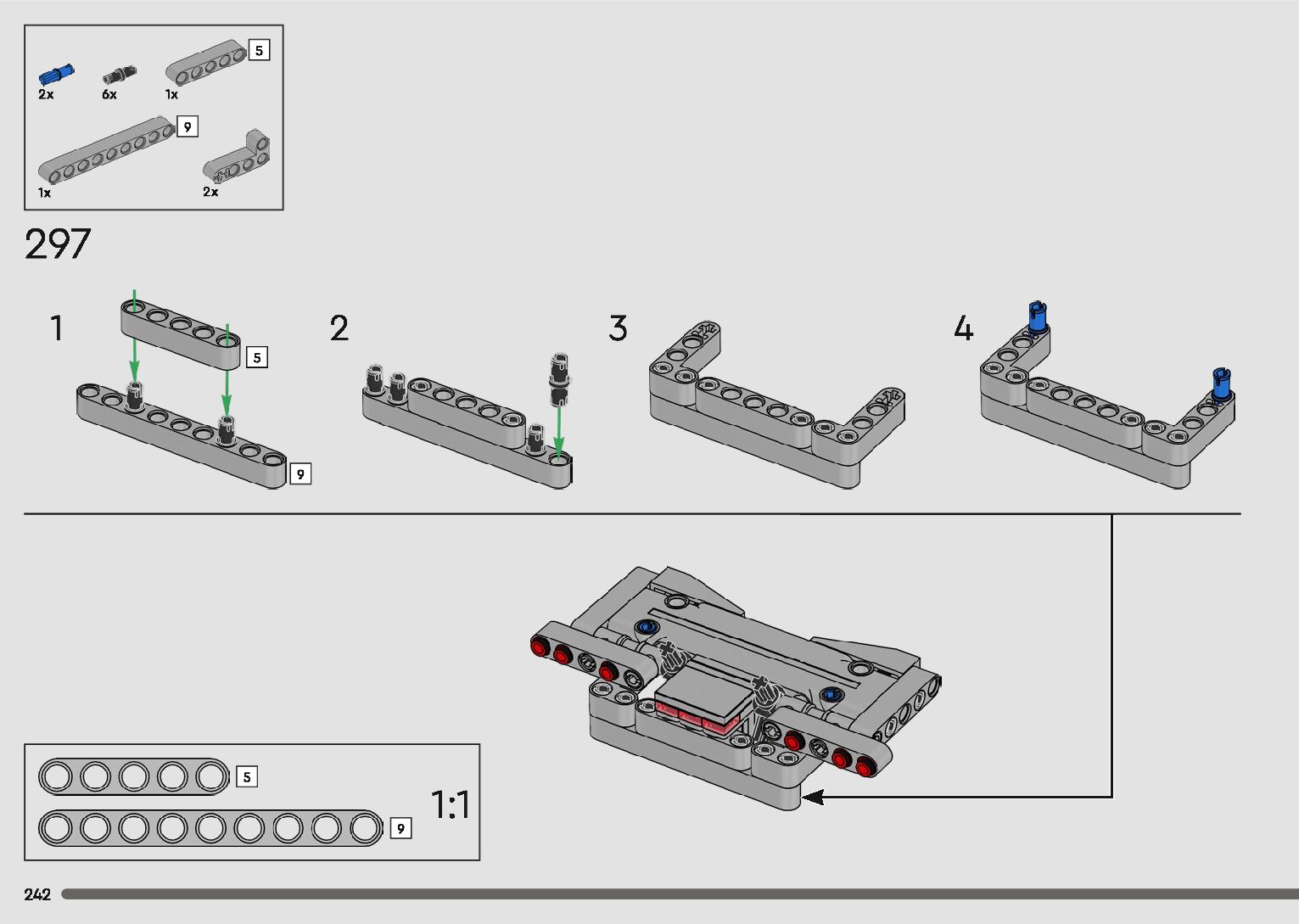 2x 6x 1x 5

9

1x 2x

297

1 5 9

2

3

4

5
9
1:1

242