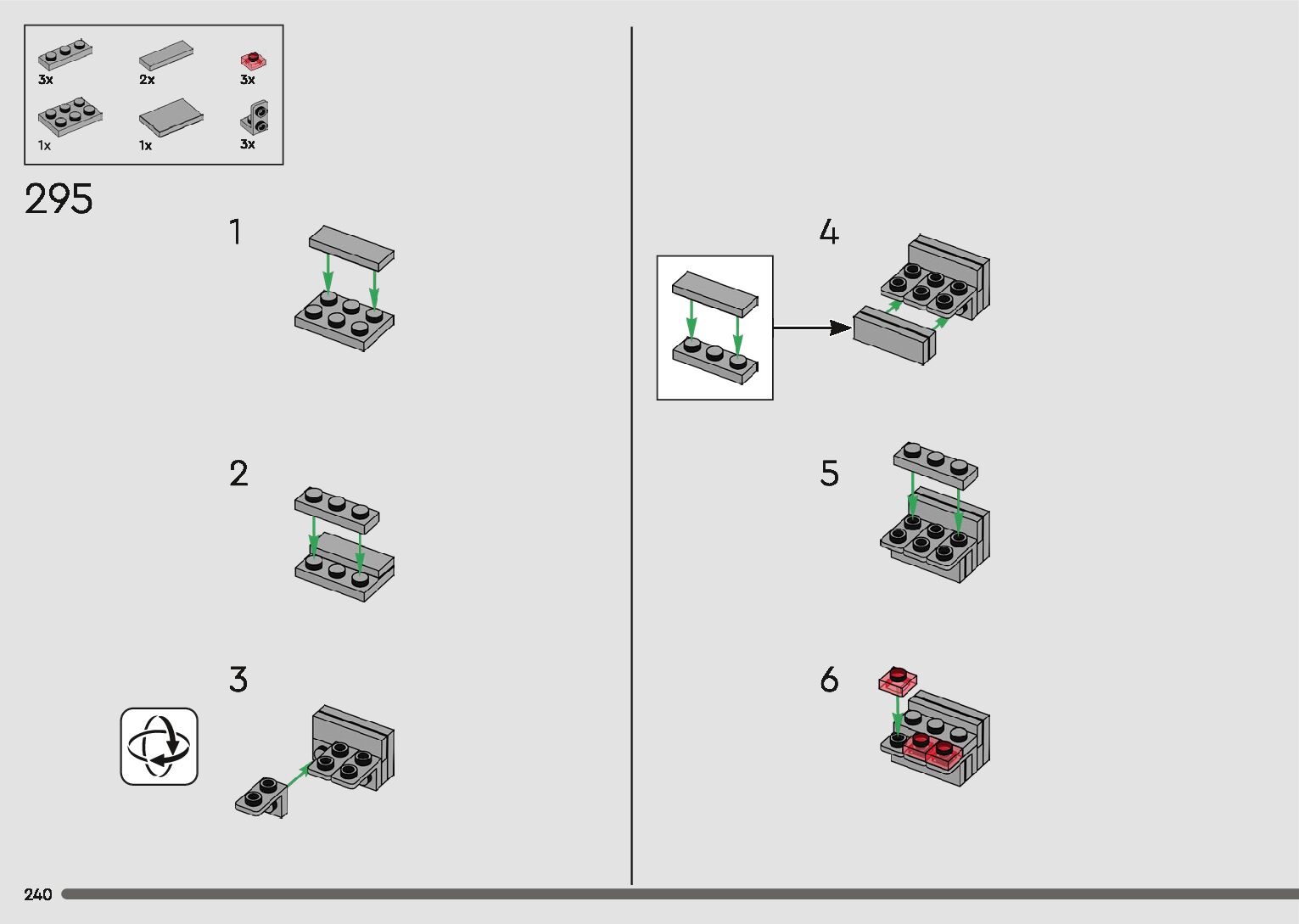 3x
2x
3x
1x
1x
3x

295

1

2

3

4

5

6

240