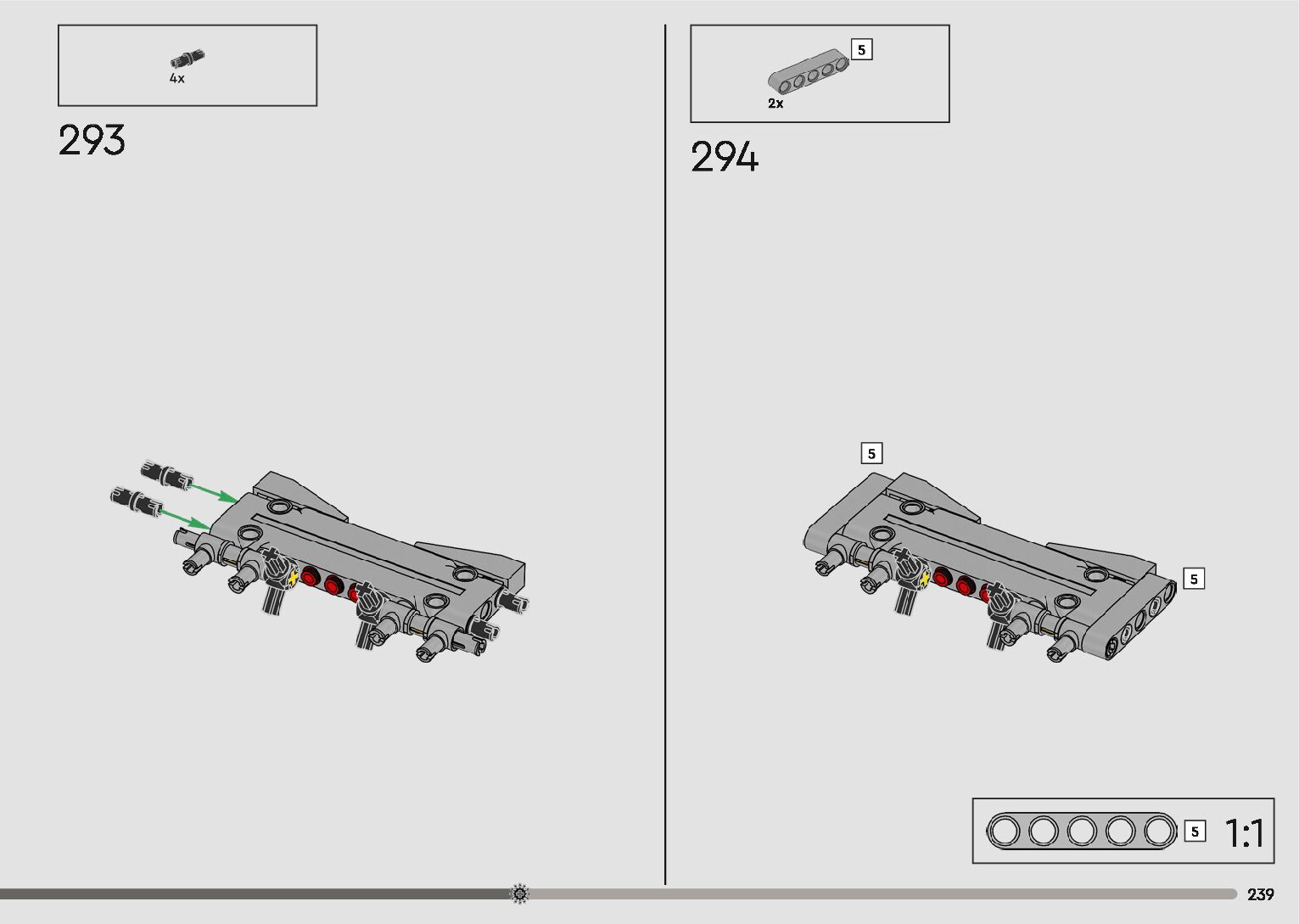 4x

293

5

2x

294

5

5

5 1:1

239