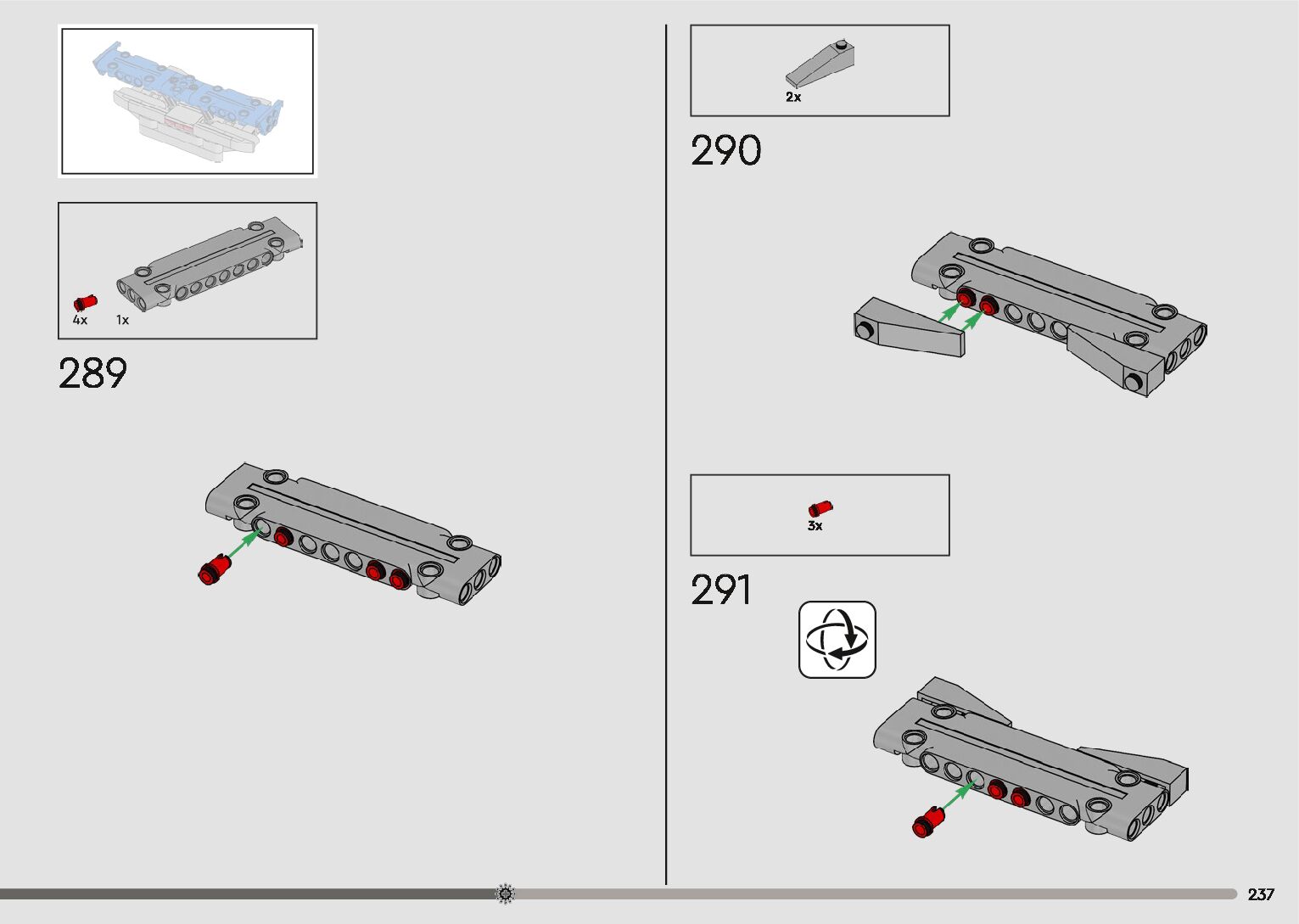 4x
1x
289
2x
290
3x
291
237