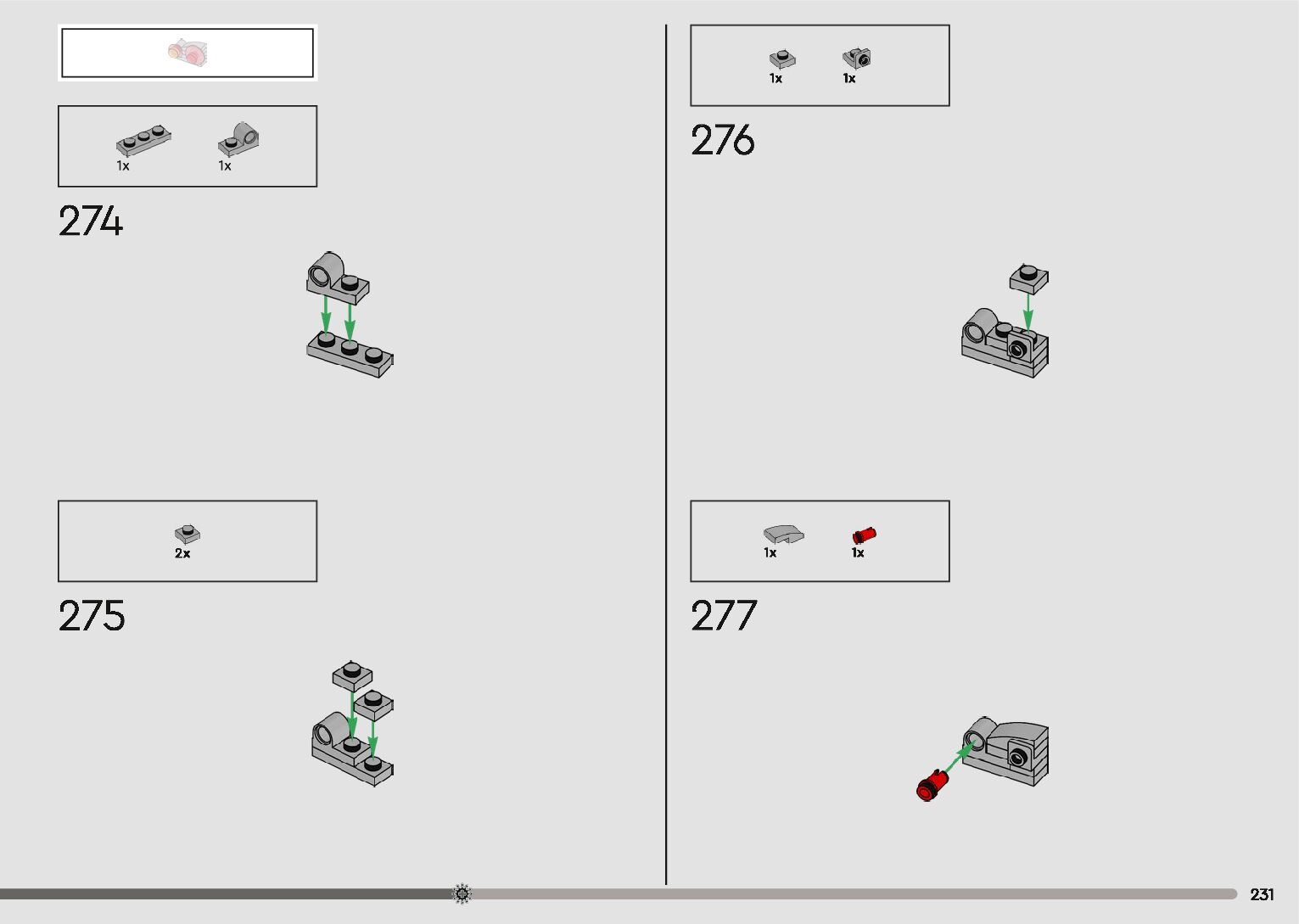 1x 1x

274

2x

275

1x 1x

276

1x 1x

277

231