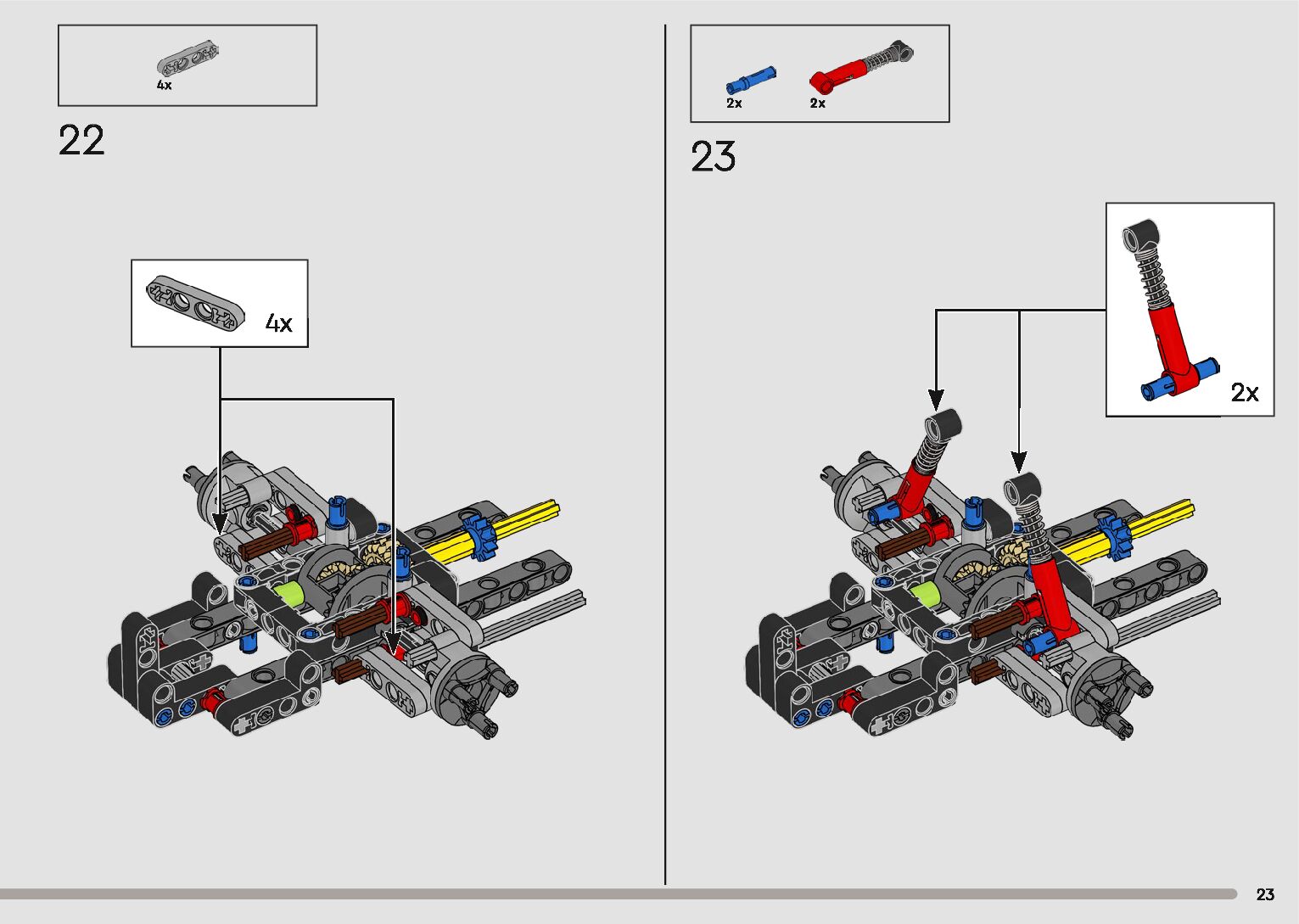 4x

22

4x

2x 2x

23

2x

23