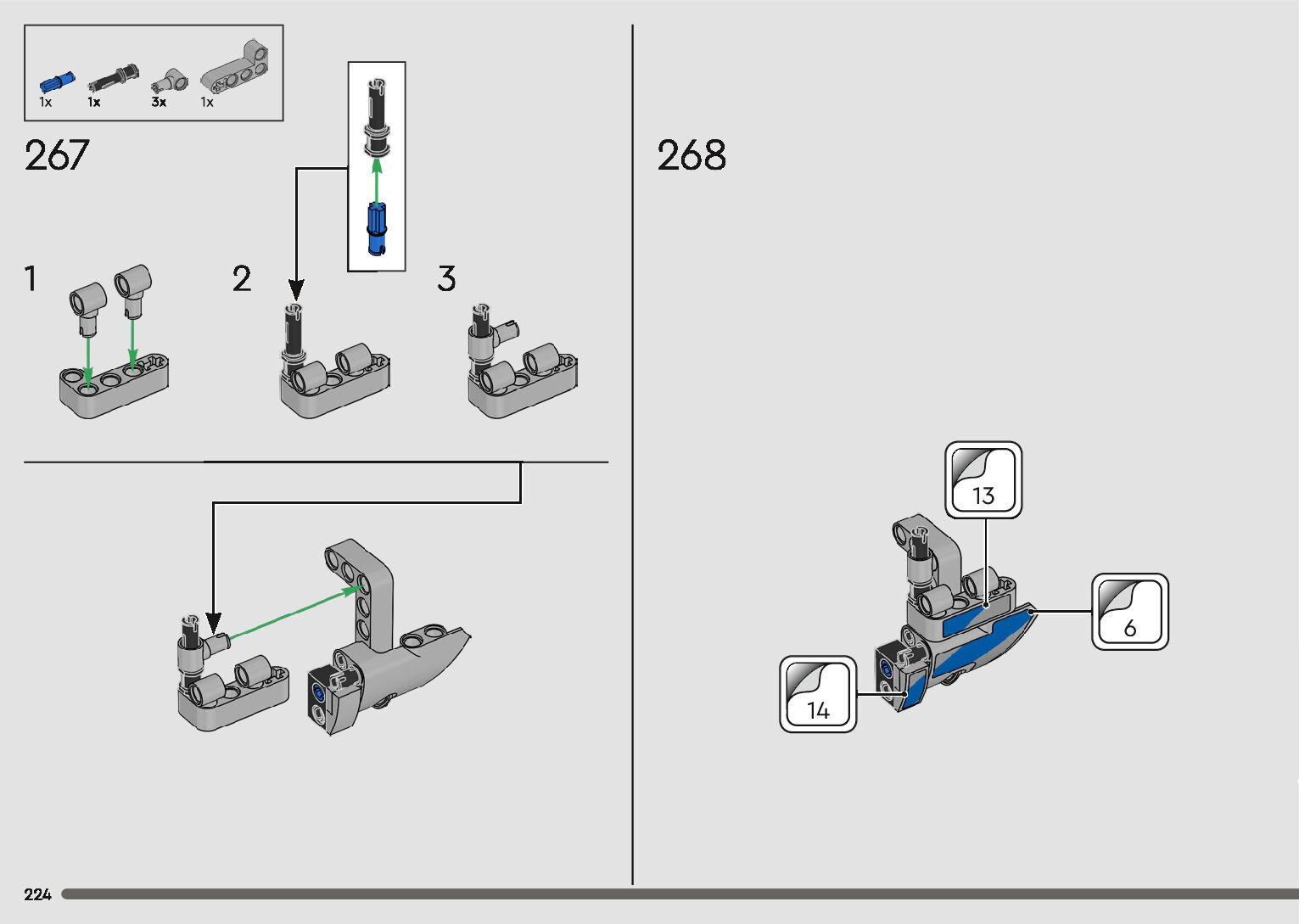 1x 1x 3x 1x

267

1

2

3

268

13

6

14

224