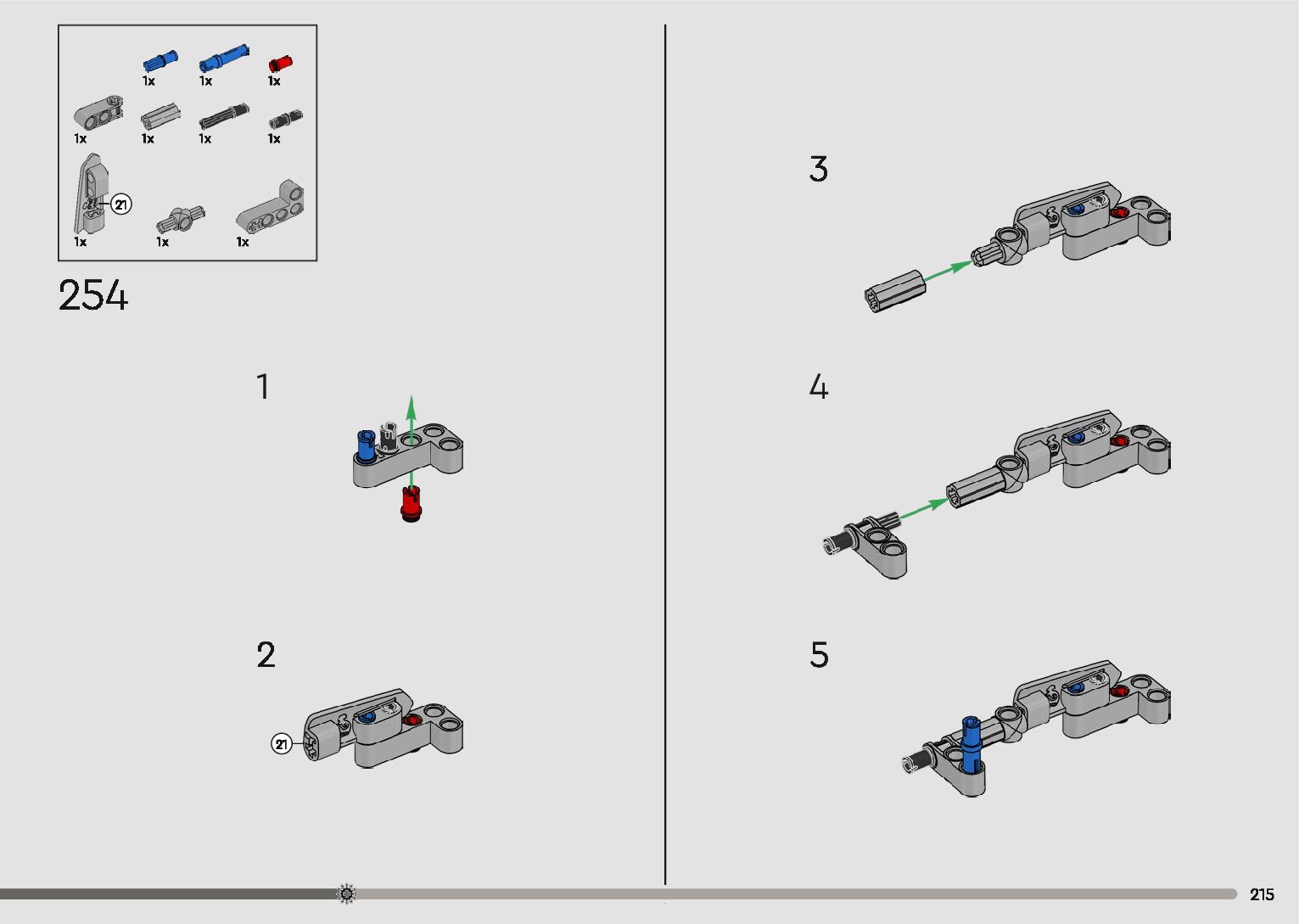 1x 1x 1x
1x 1x 1x 1x
21
1x 1x 1x

254

1

2

21

3

4

5

215