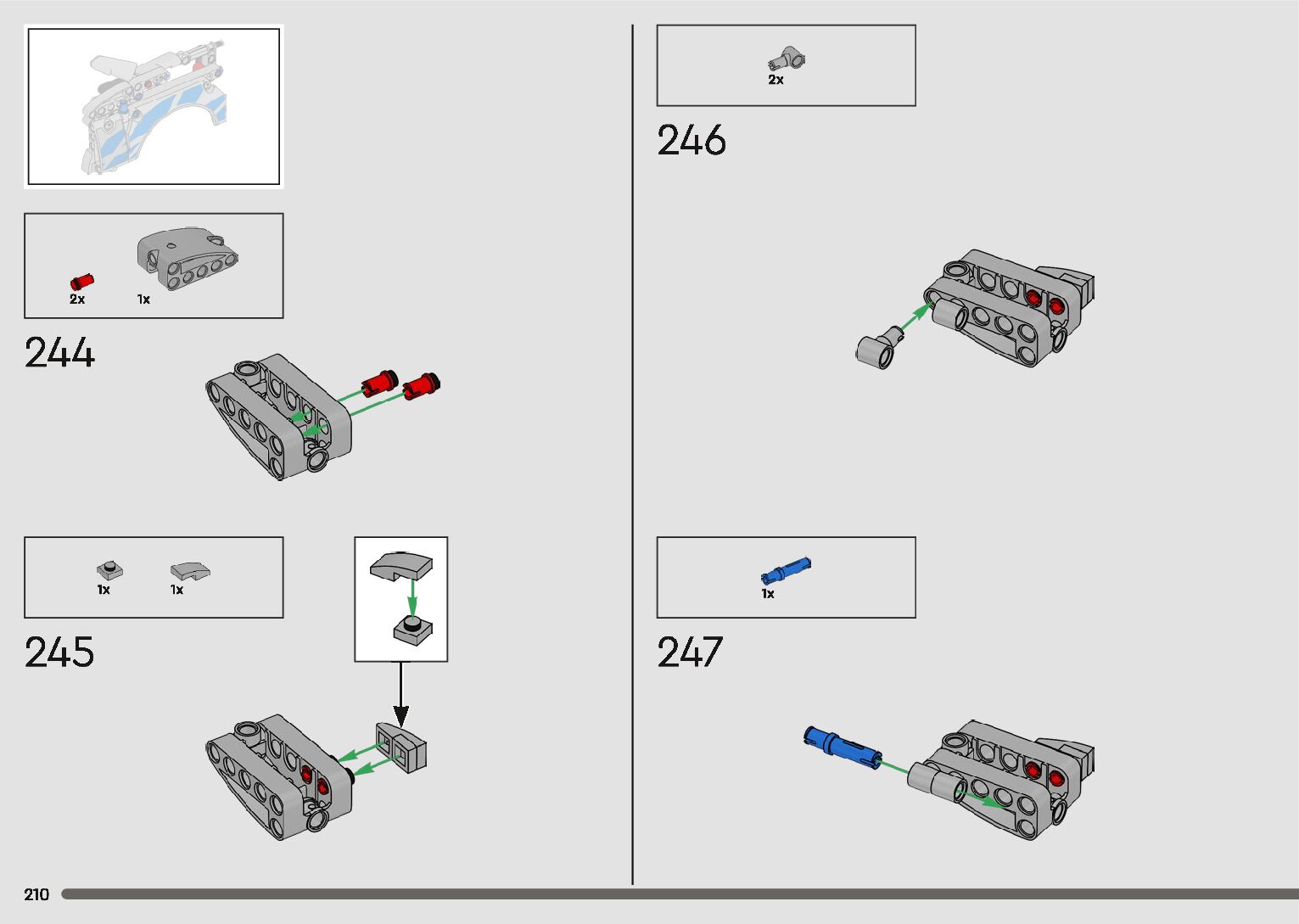 2x 1x

244

1x 1x

245

2x

246

1x

247

210