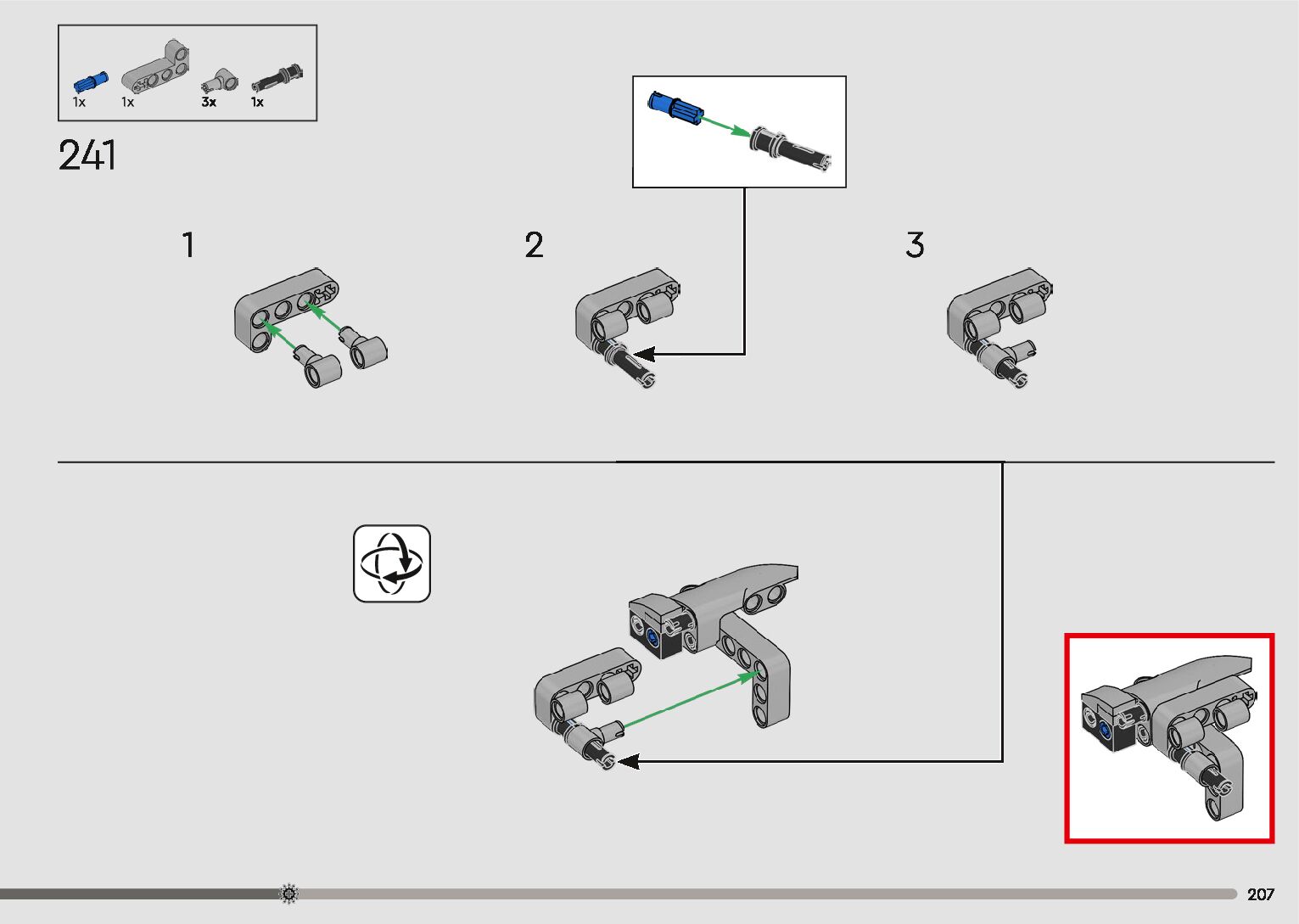 1x 1x 3x 1x

241

1

2

3

207