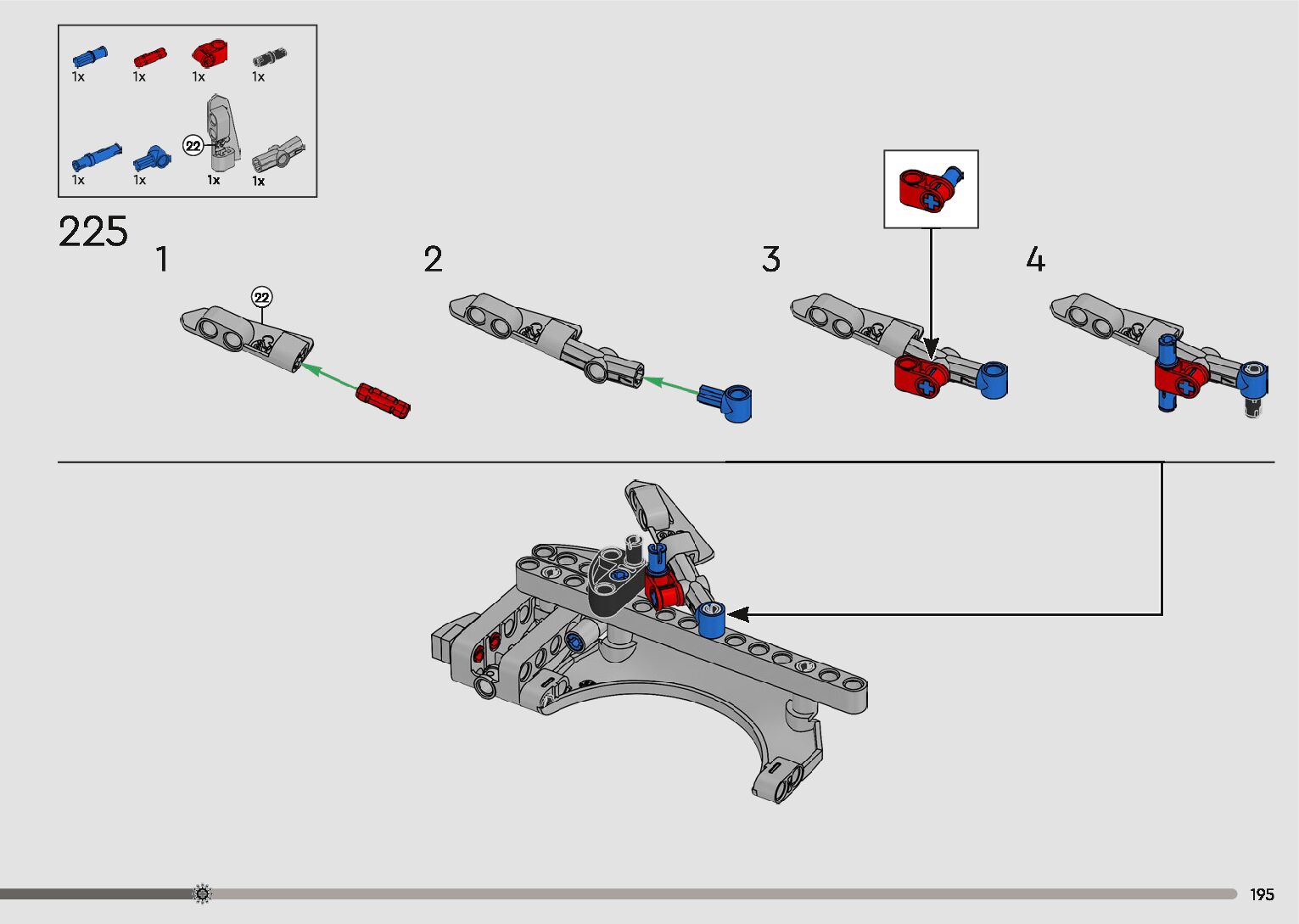 1x 1x 1x 1x

22

1x 1x 1x 1x

225

1

22

2

3

4

195