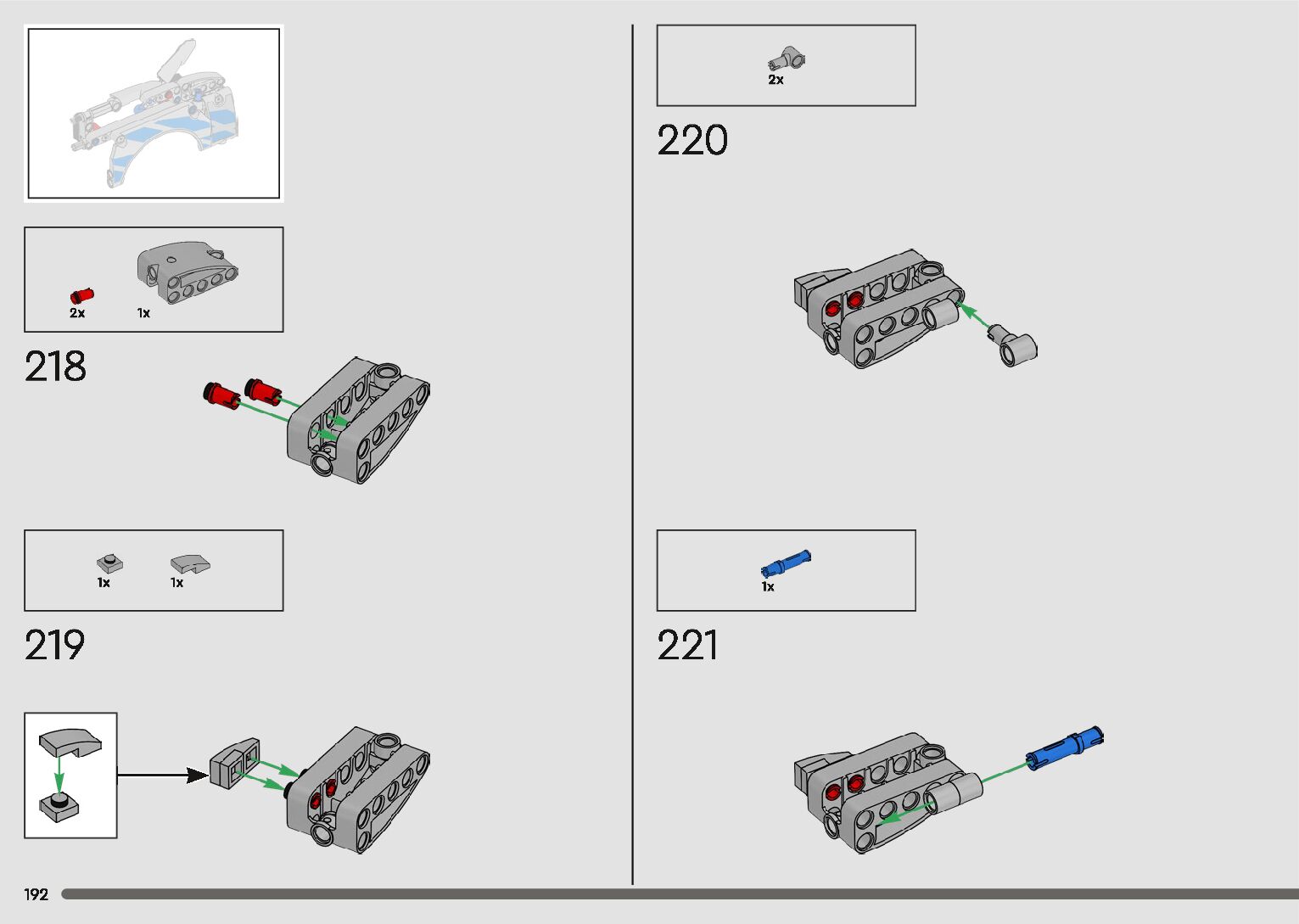 2x 1x

218

1x 1x

219

2x

220

1x

221

192