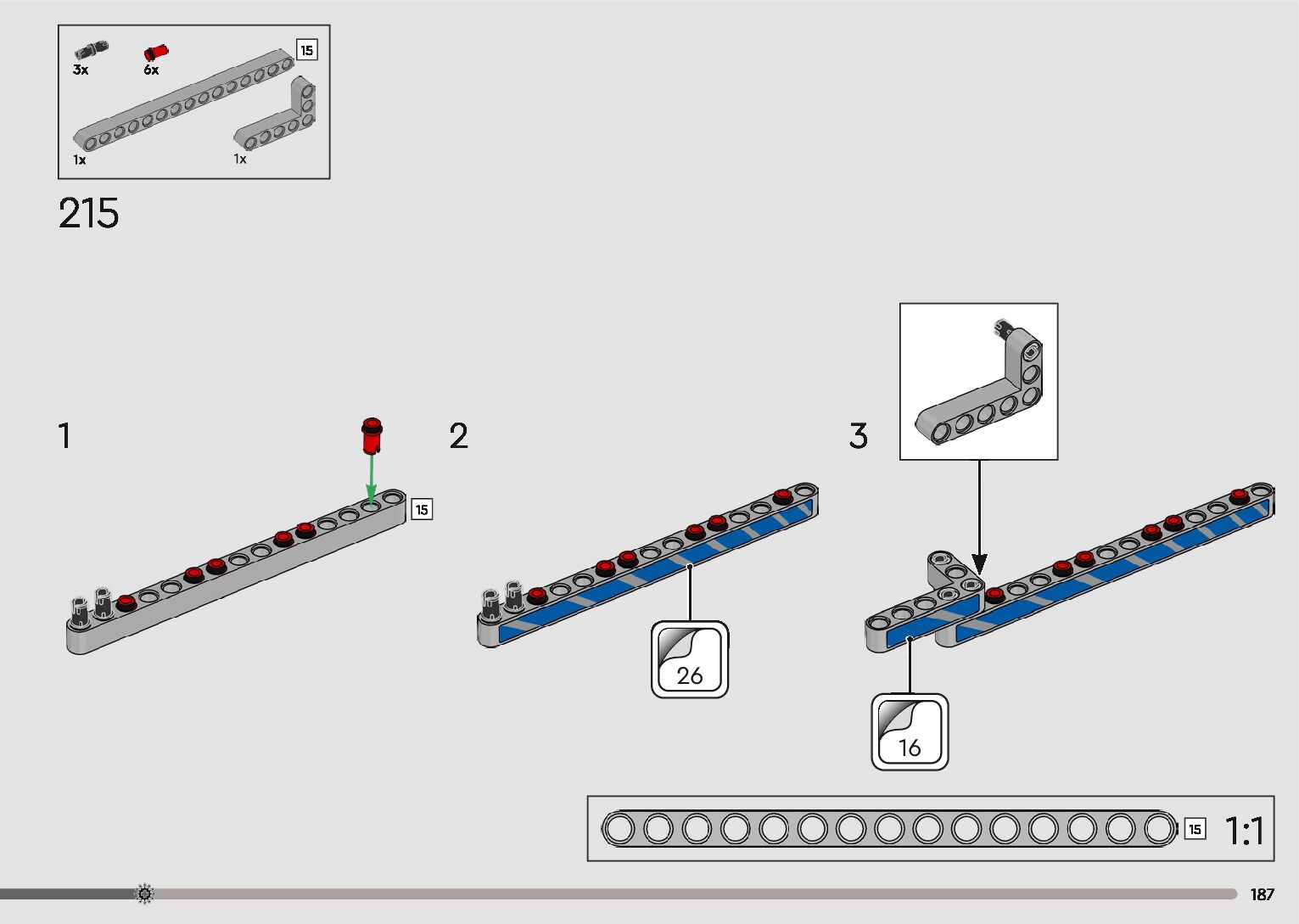 3x
6x
15
1x
1x

215

1
15

2
26

3
16

15
1:1

187