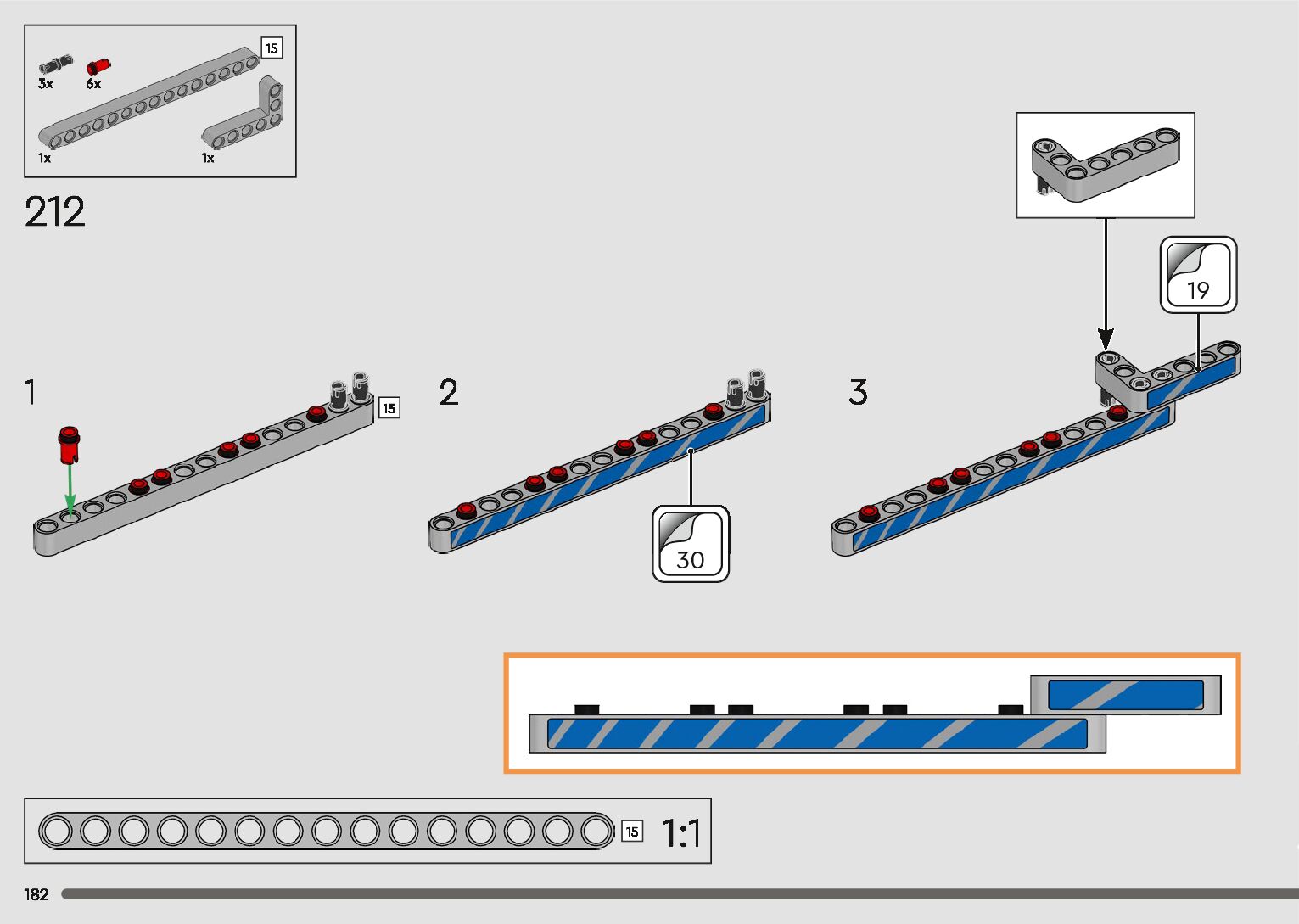 15
3x
6x
1x
1x

212

1
15

2

30

3

19

15
1:1

182