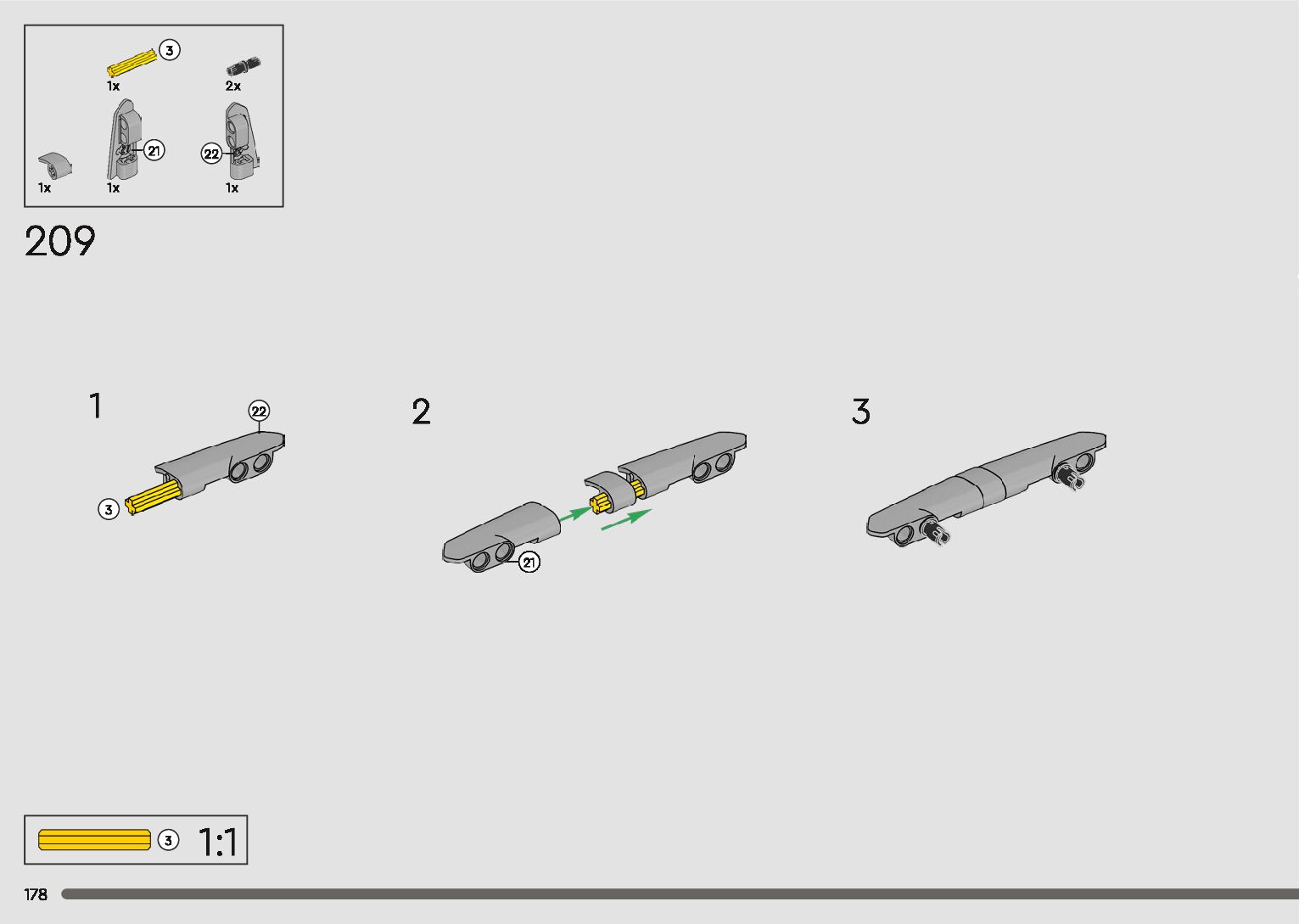 3
1x
2x
21
22
1x
1x
1x

209

1
22
3

2
21

3

3
1:1

178