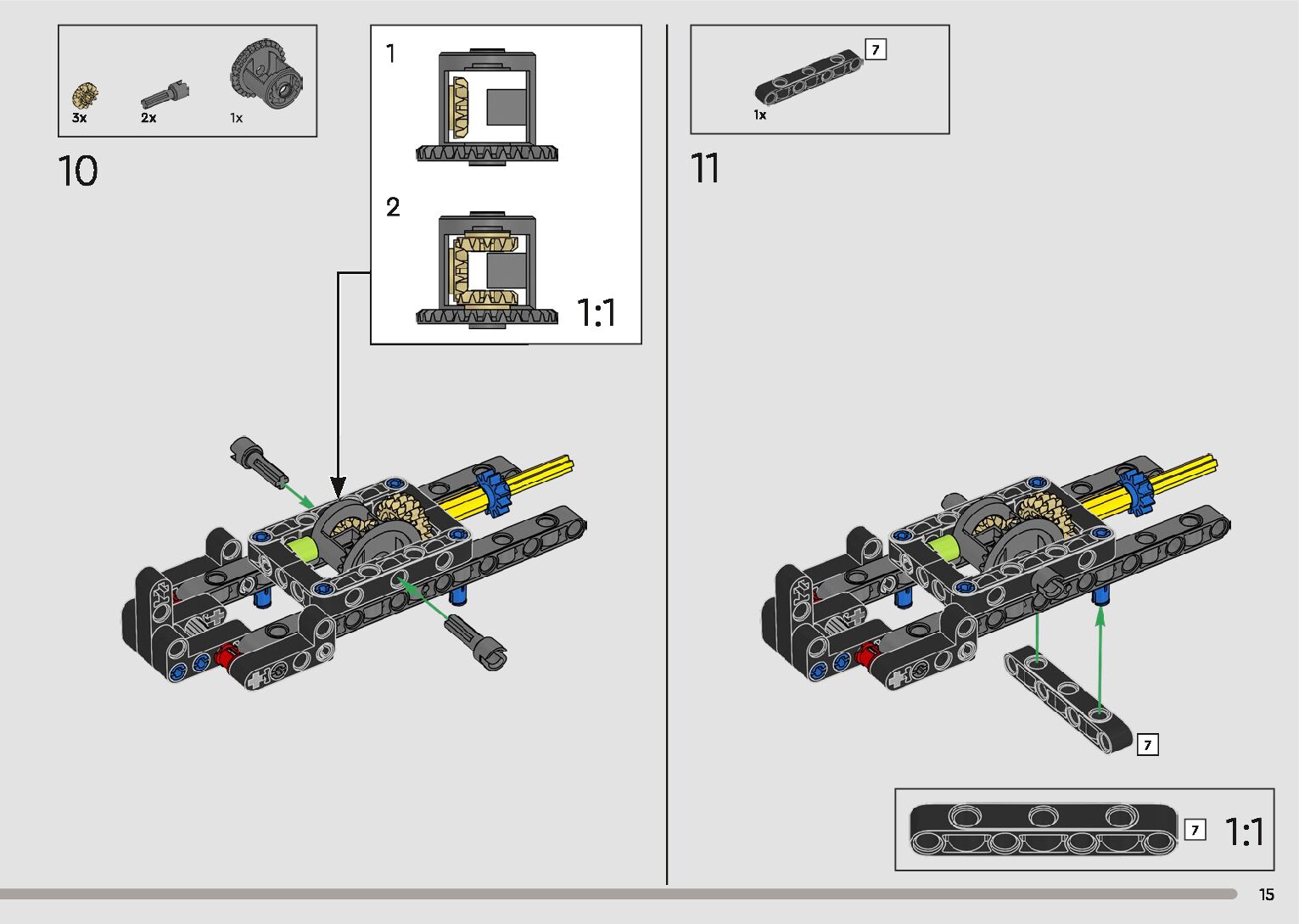 3x
2x
1x

10

1

2

1:1

7
1x

11

7

7 1:1

15