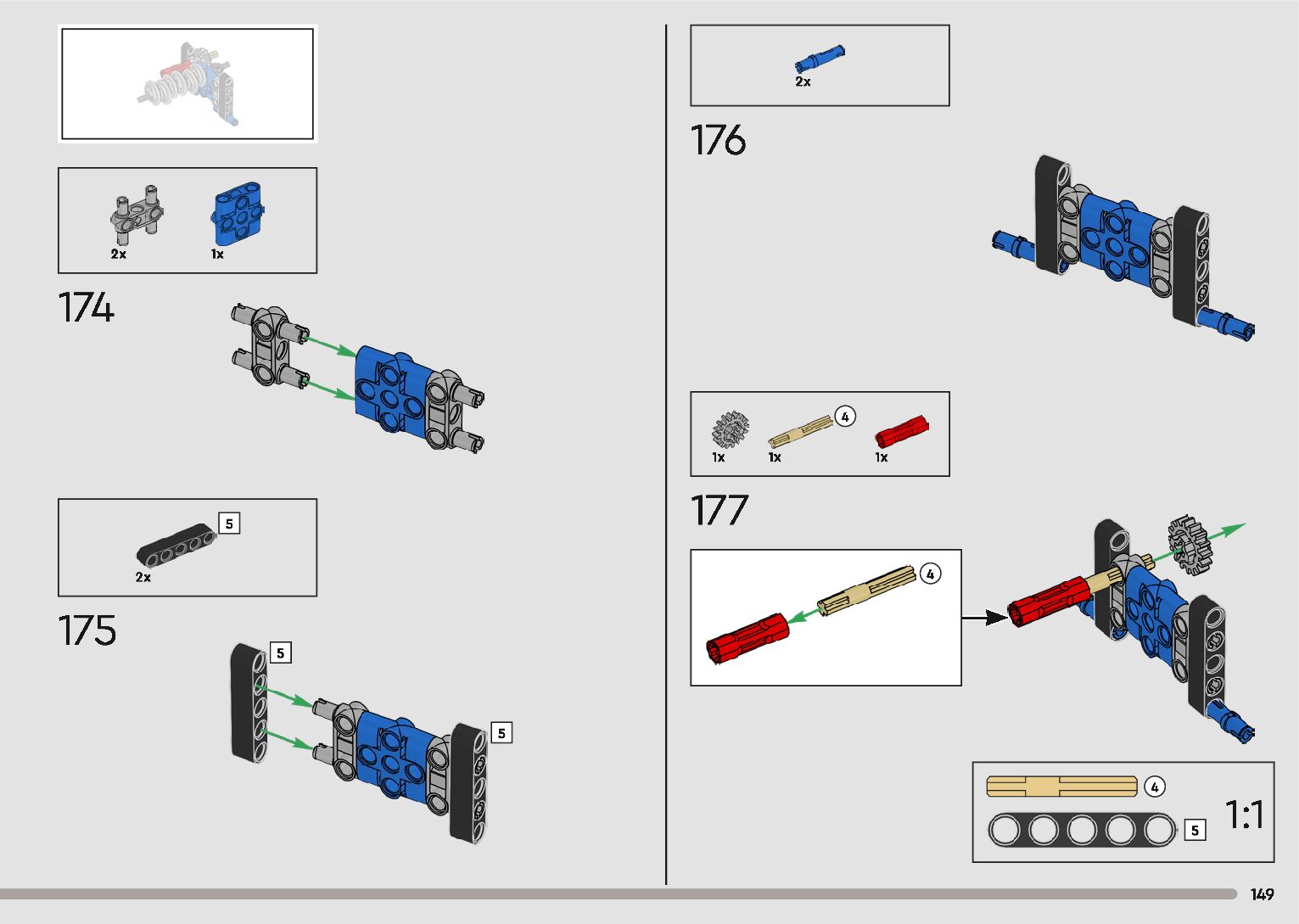 2x

1x

174

5

2x

175

5

5

2x

176

4

1x

1x

1x

177

4

4

5

1:1

149