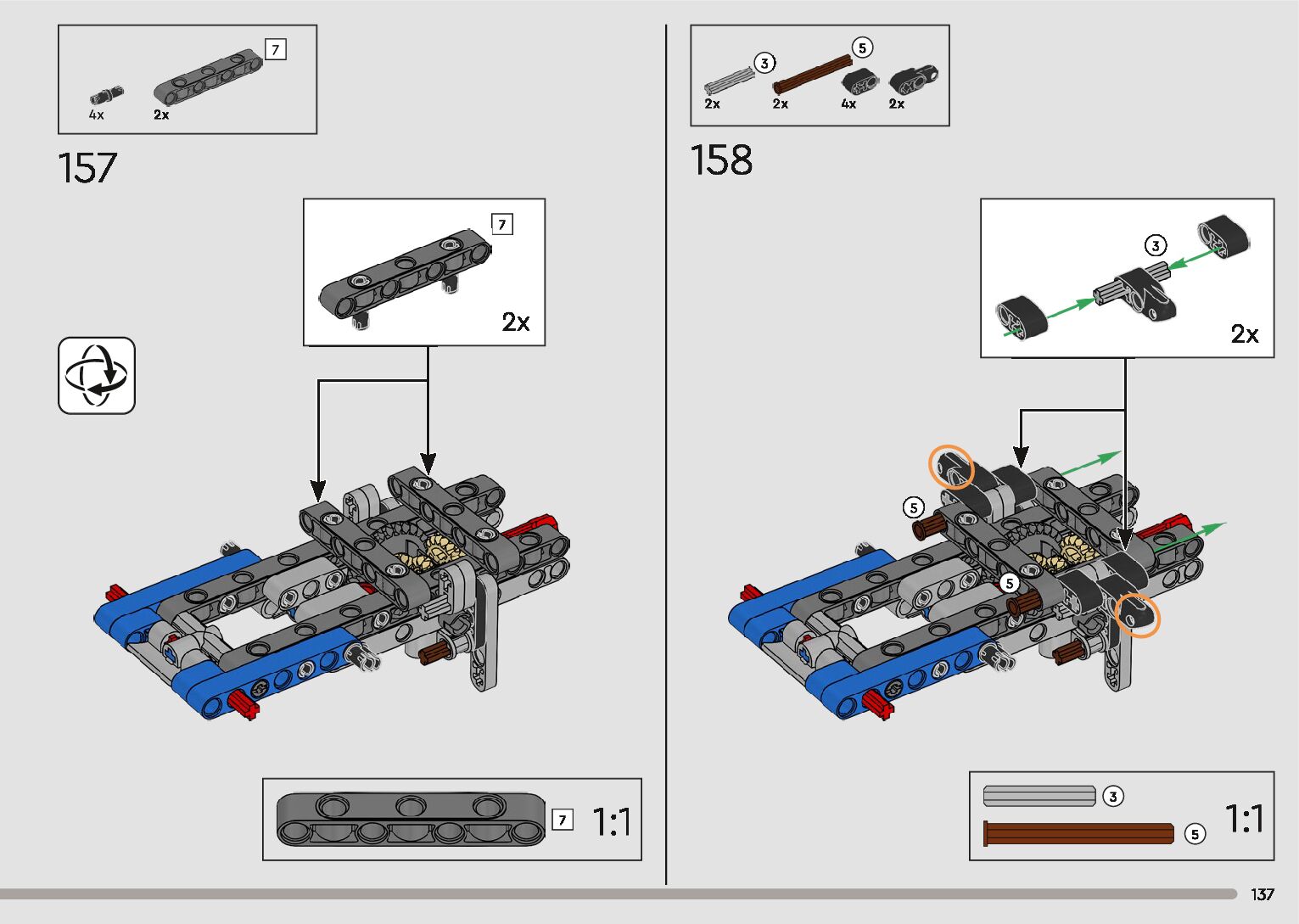 7
4x 2x

157

7
2x

7 1:1

3 5
2x 2x 4x 2x

158

3
2x

5
5

3
5 1:1

137