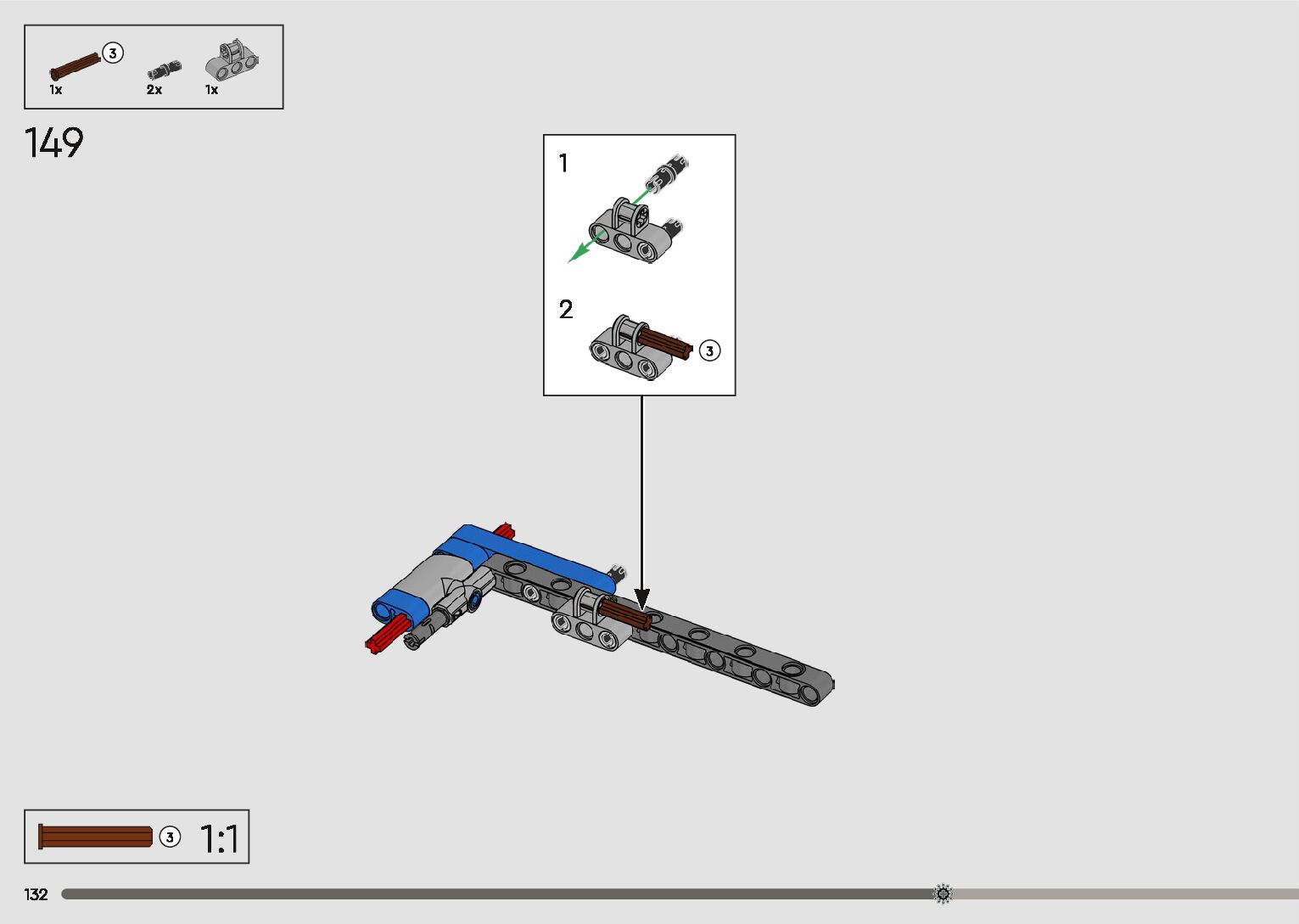 3
1x
2x
1x

149

1

2

3

3 1:1

132