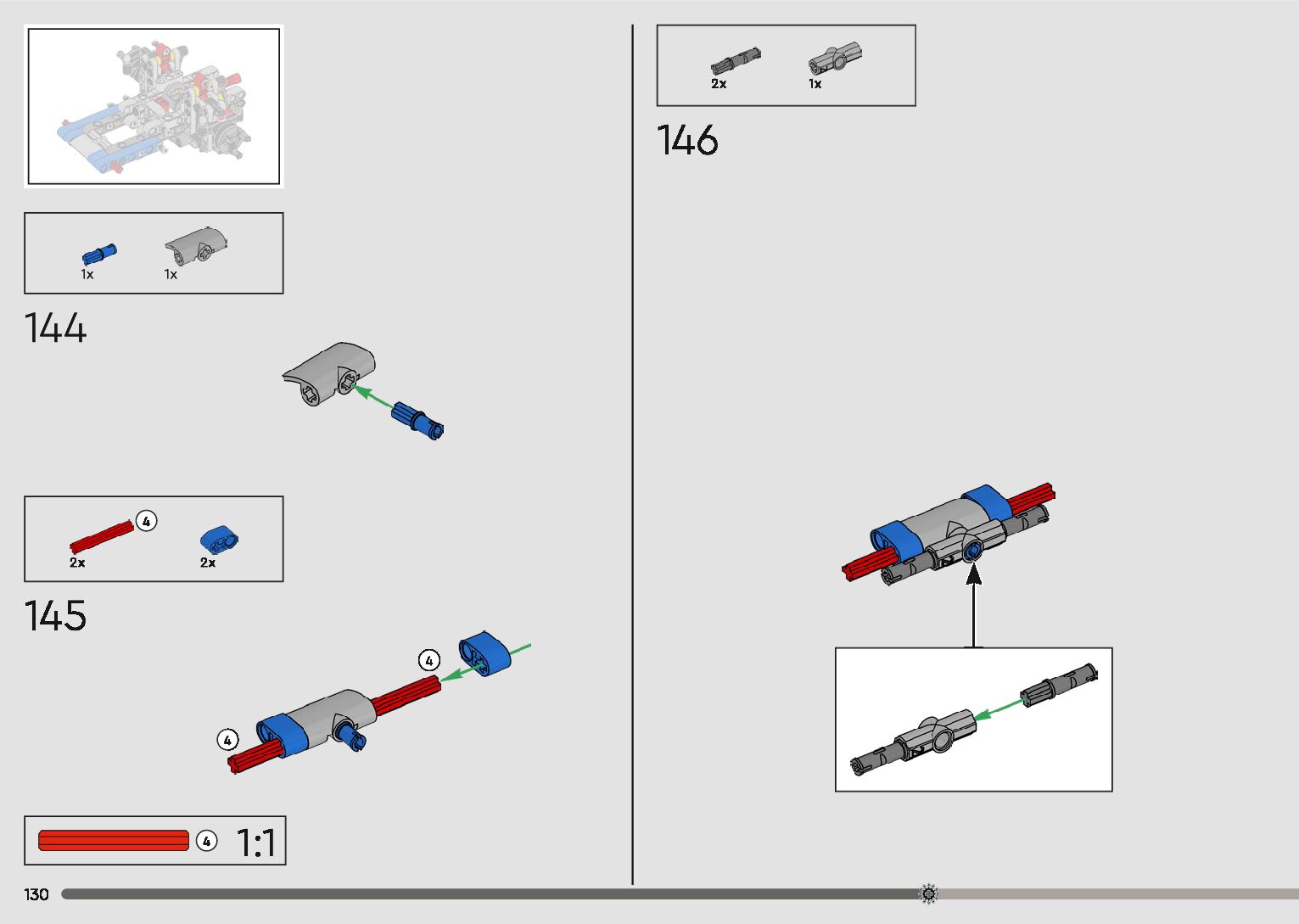 1x 1x

144

4

2x 2x

145

4

4

4 1:1

130

2x 1x

146