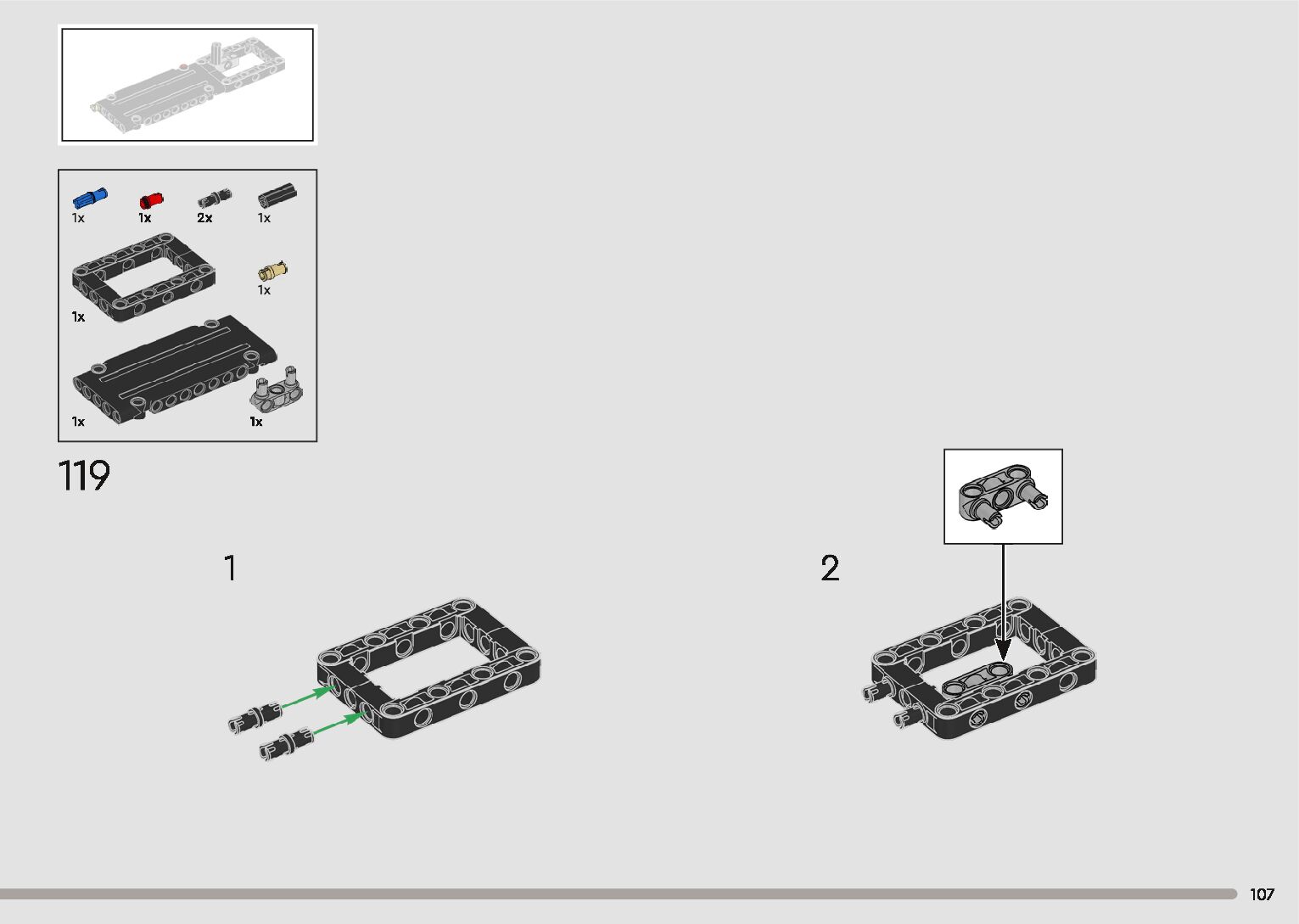 1x 1x 2x 1x

1x

1x

1x 1x

119

1

2

107