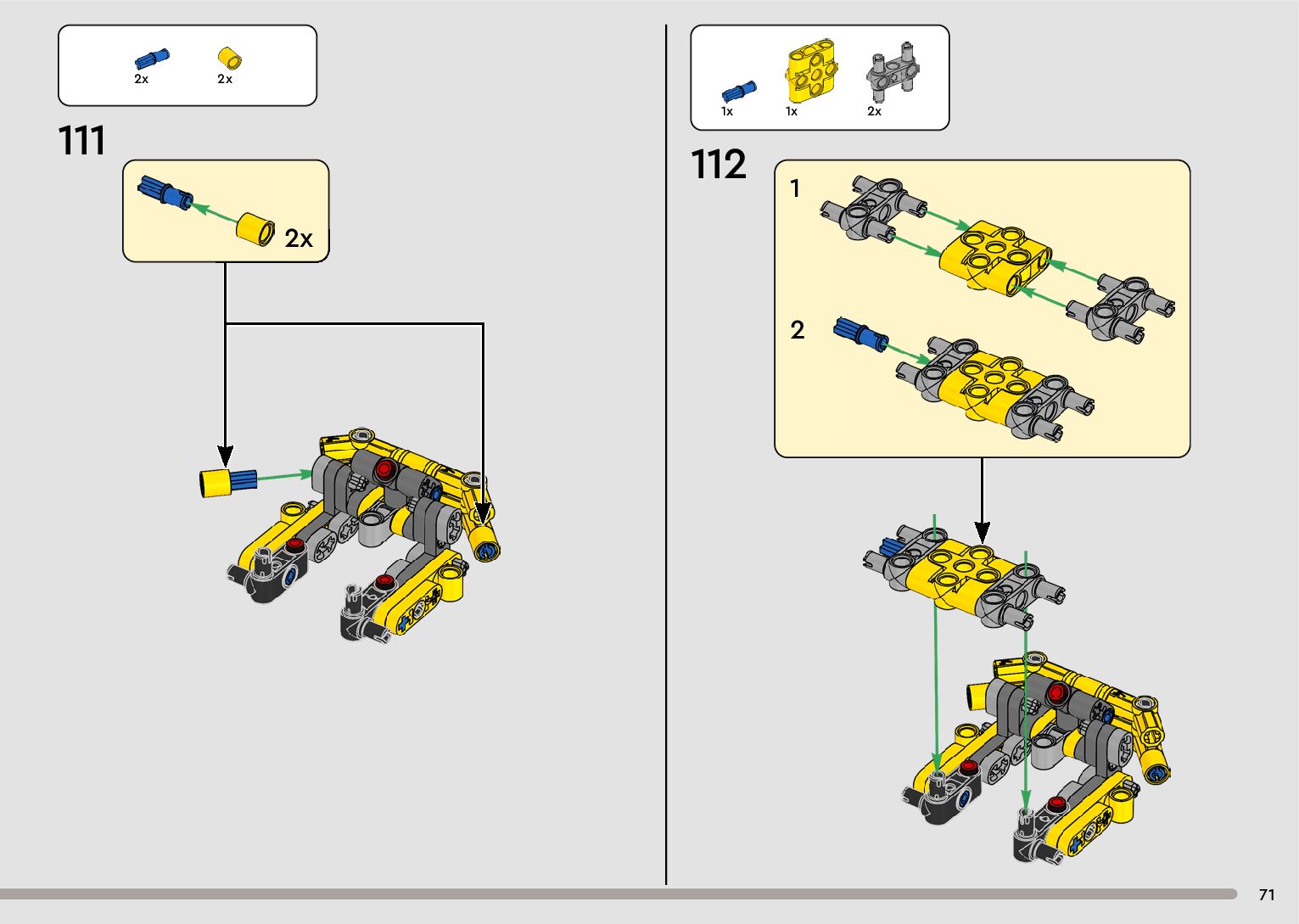 2x 2x

111

2x

1x 1x 2x

112

1

2

71