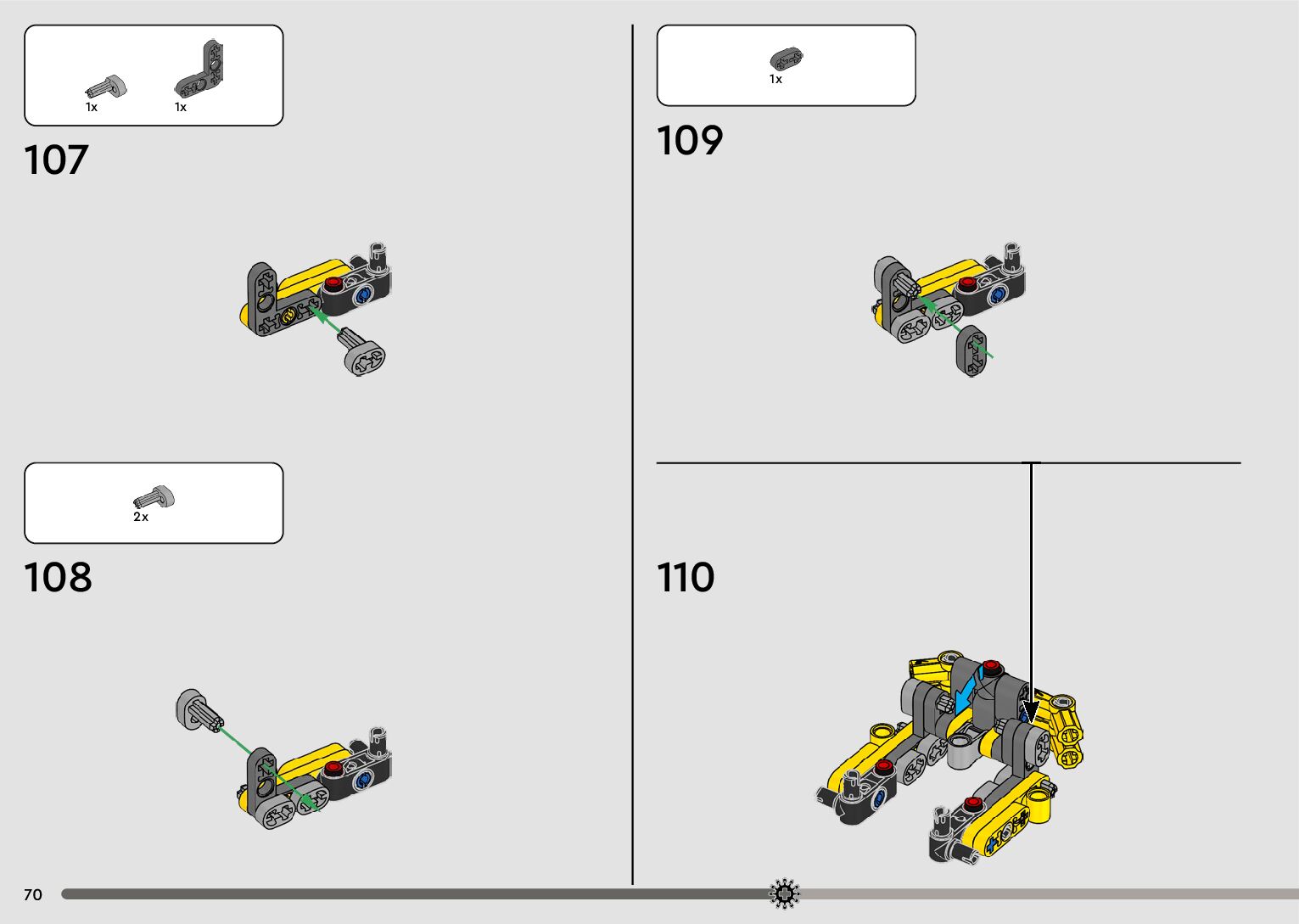 1x
1x

107

2x

108

1x

109

110

70