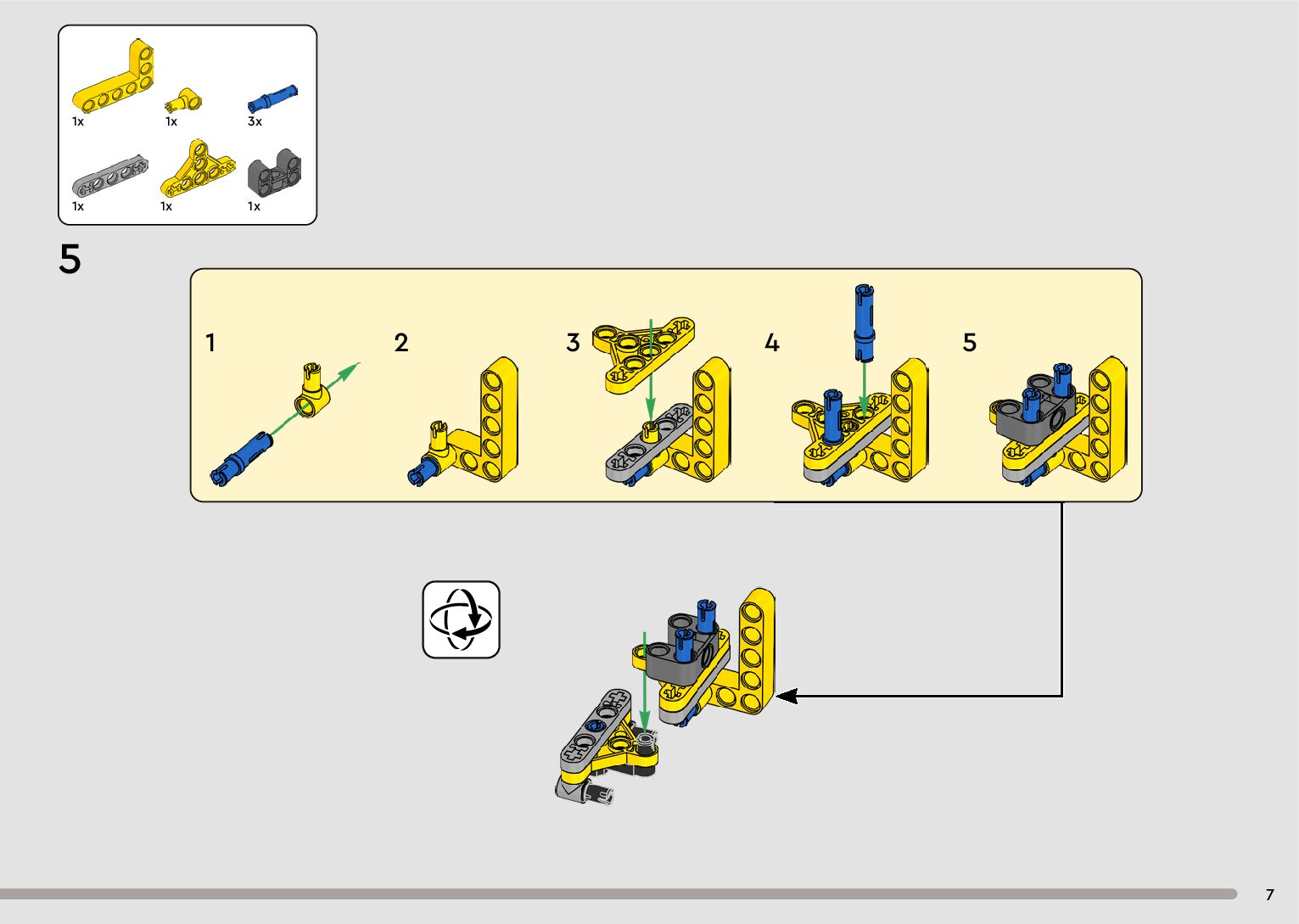 1x 1x 3x

1x 1x 1x

5

1

2

3

4

5

7