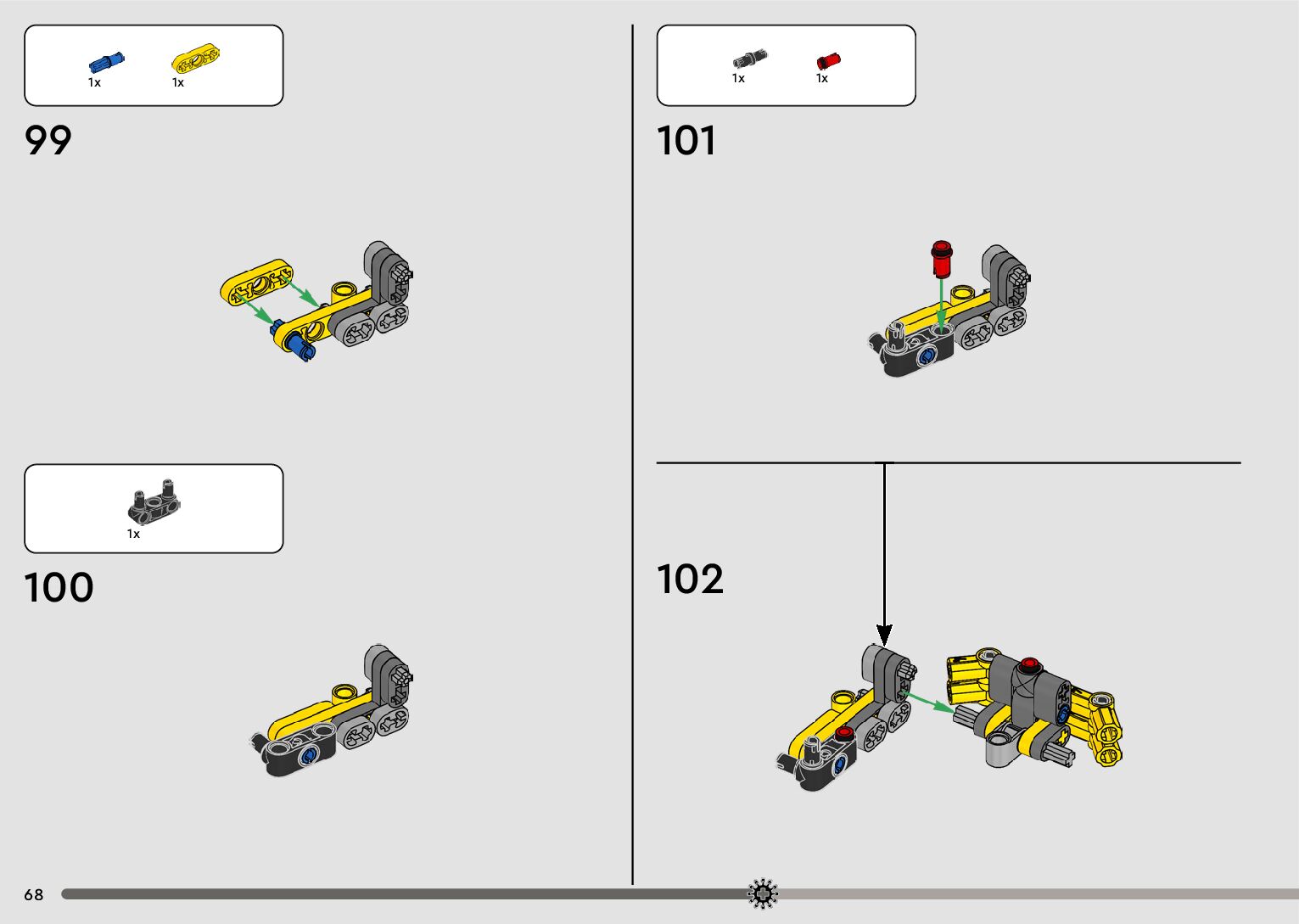 1x 1x

99

1x

100

1x 1x

101

102

68