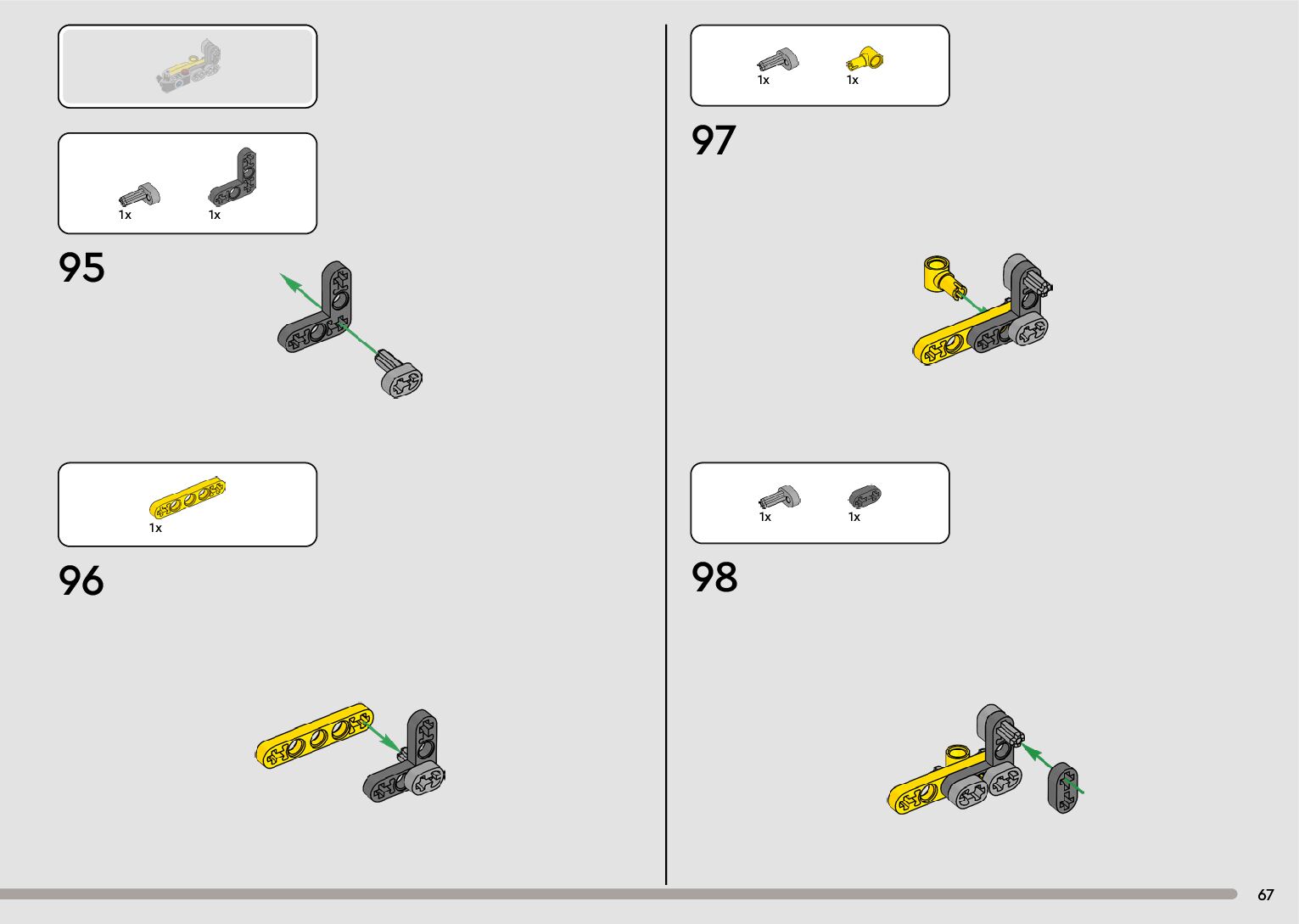 1x 1x

95

1x

96

1x 1x

97

1x 1x

98

67