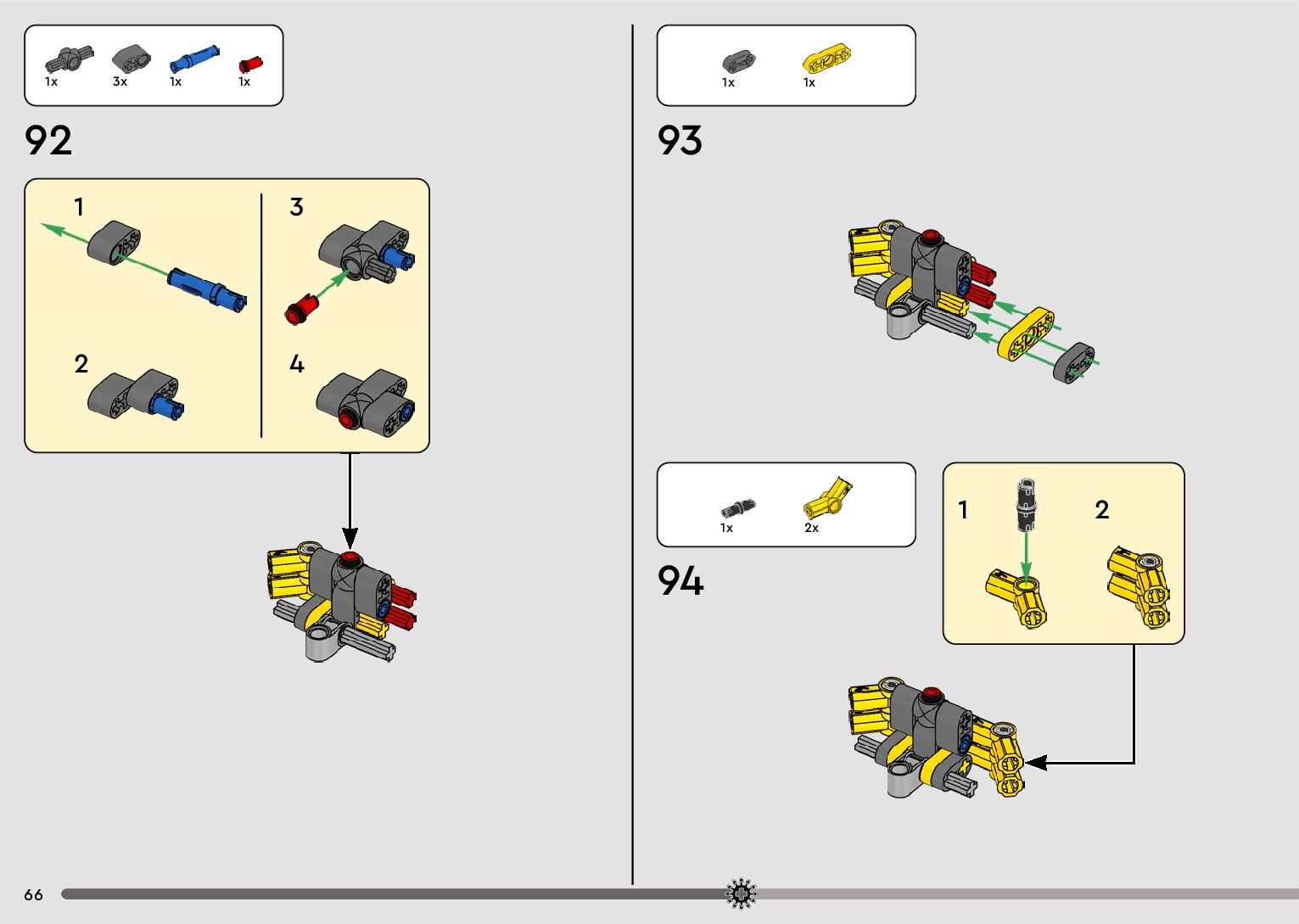 1x 3x 1x 1x

92

1

2

3

4

1x 1x

93

1x 2x

94

1

2

66