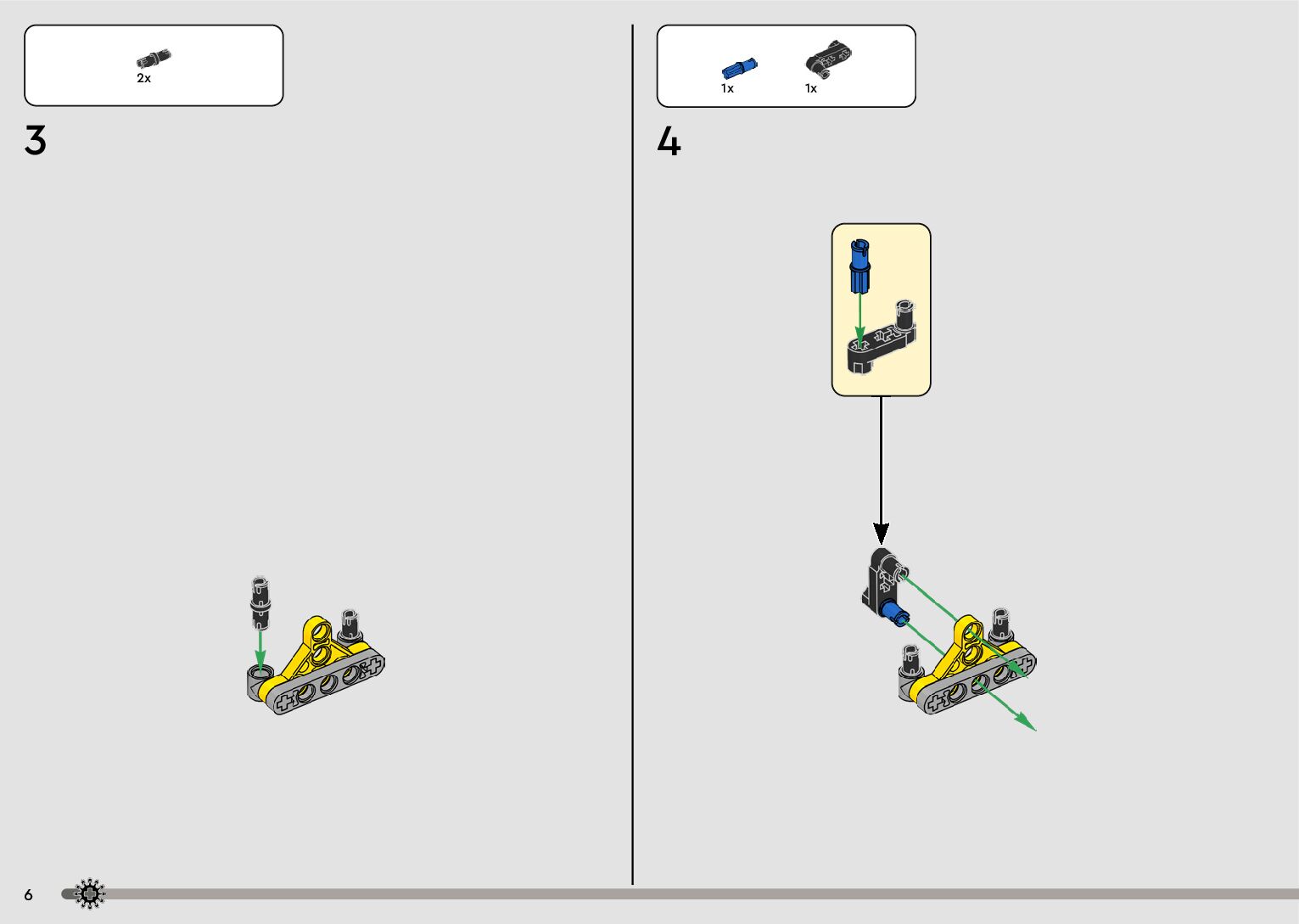 2x

3

1x 1x

4

6